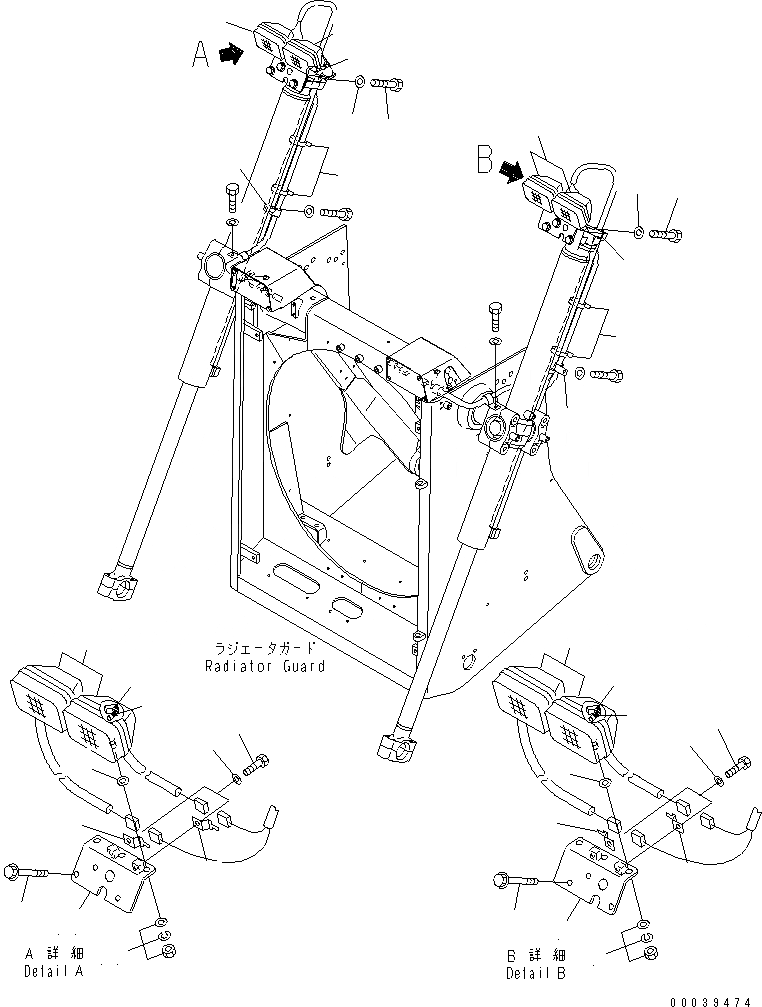 A

B

ラジエータガード
Radiator Guard

A 詳細
Detail A

B 詳細
Detail B

00039474