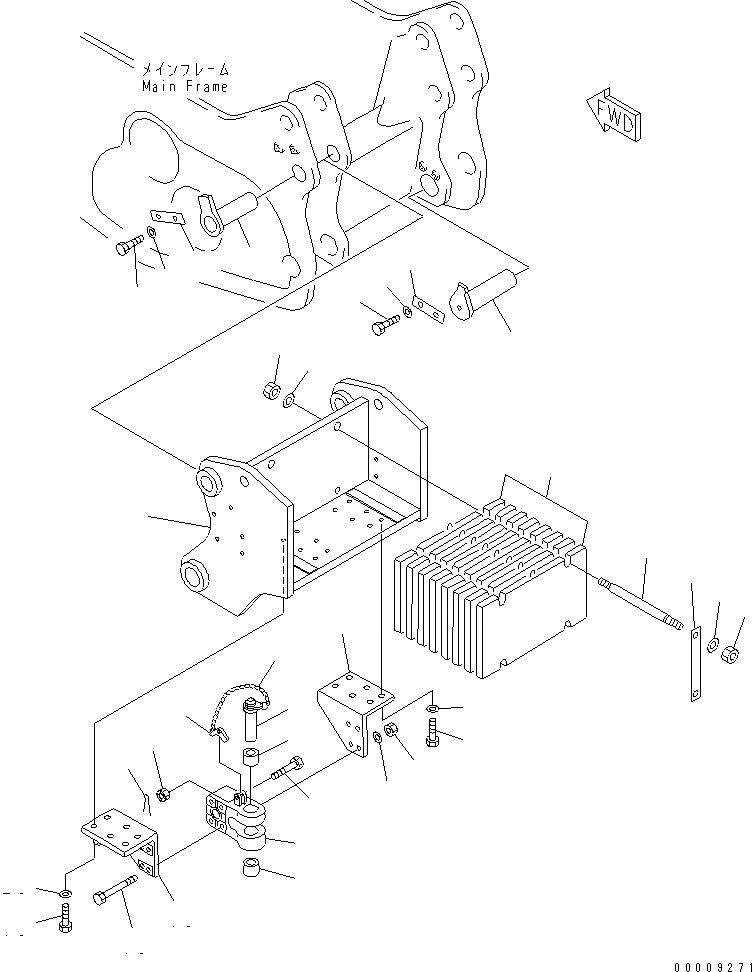 メインフレーム
Main Frame

FWD

00009271