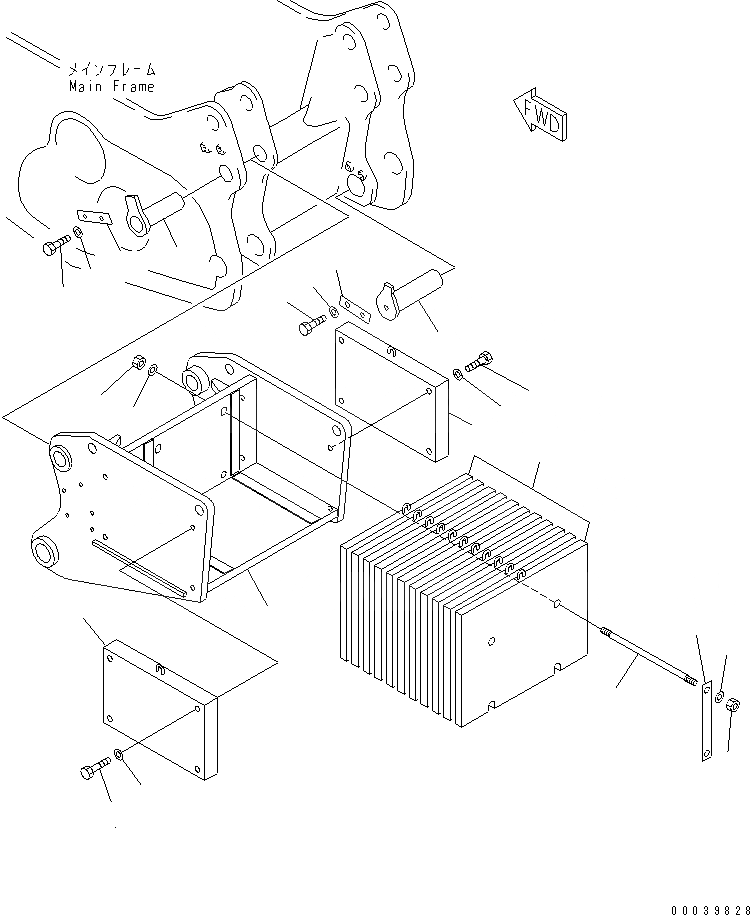 メインフレーム
Main Frame

FWD

00039828