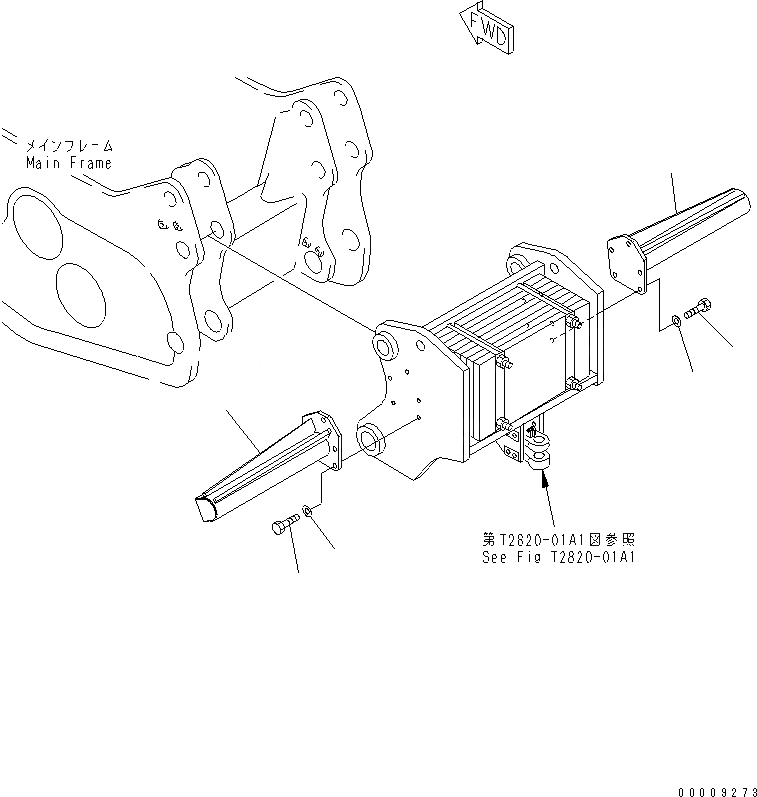 FWD

メインフレーム
Main Frame

第T2820-01A1図参照
See Fig T2820-01A1

00009273