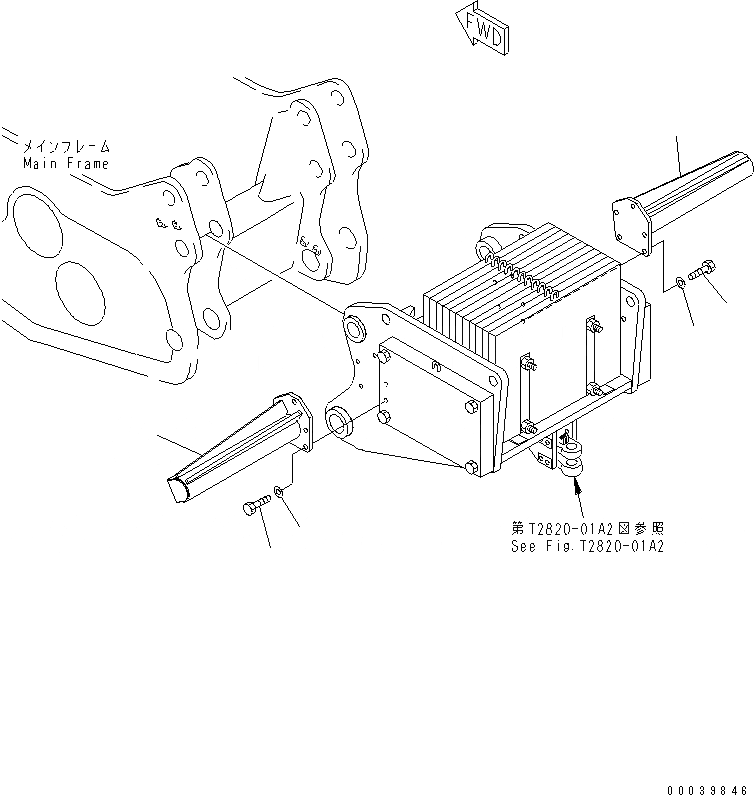 FWD

メインフレーム
Main Frame

第T2820-01A2図参照
See Fig.T2820-01A2

00039846