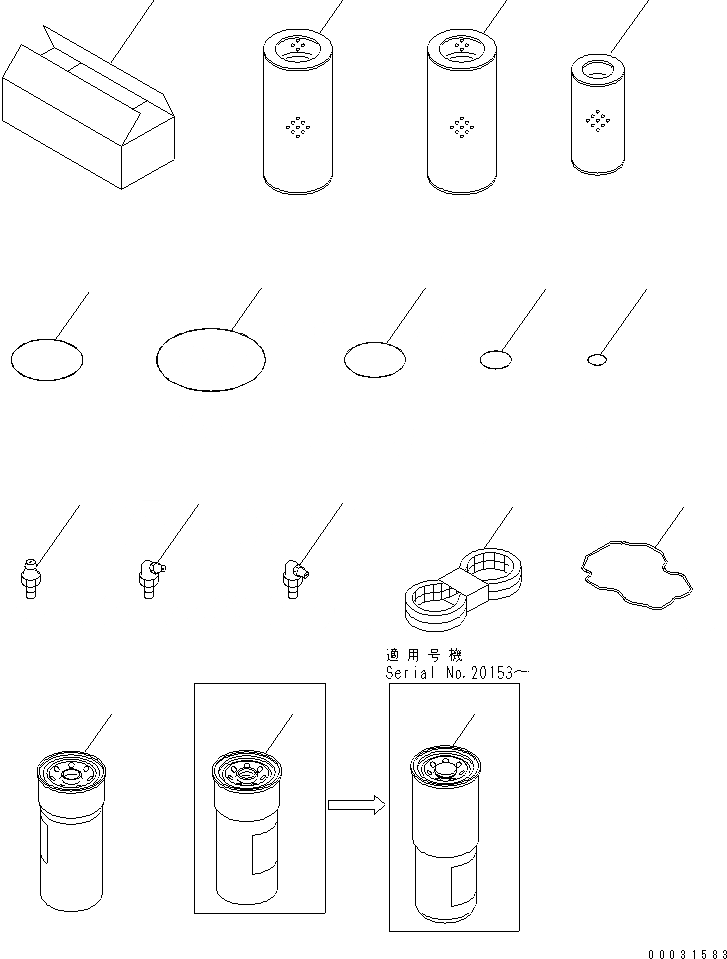 適用号機
Serial No.20153~

00031583