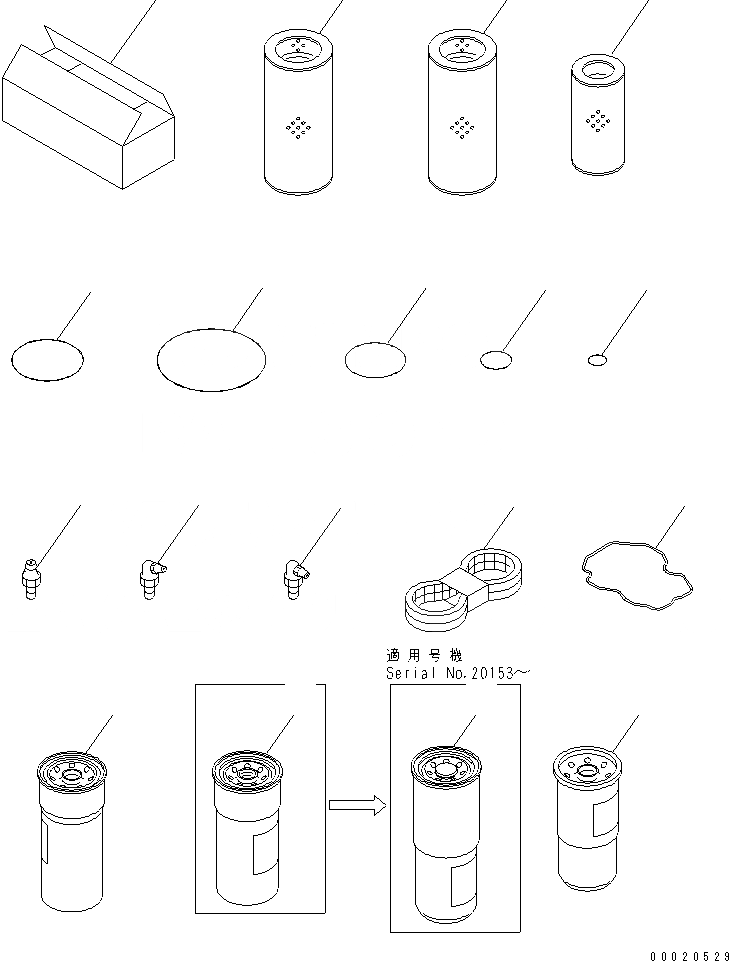 適用号機
Serial No.20153～

00020529