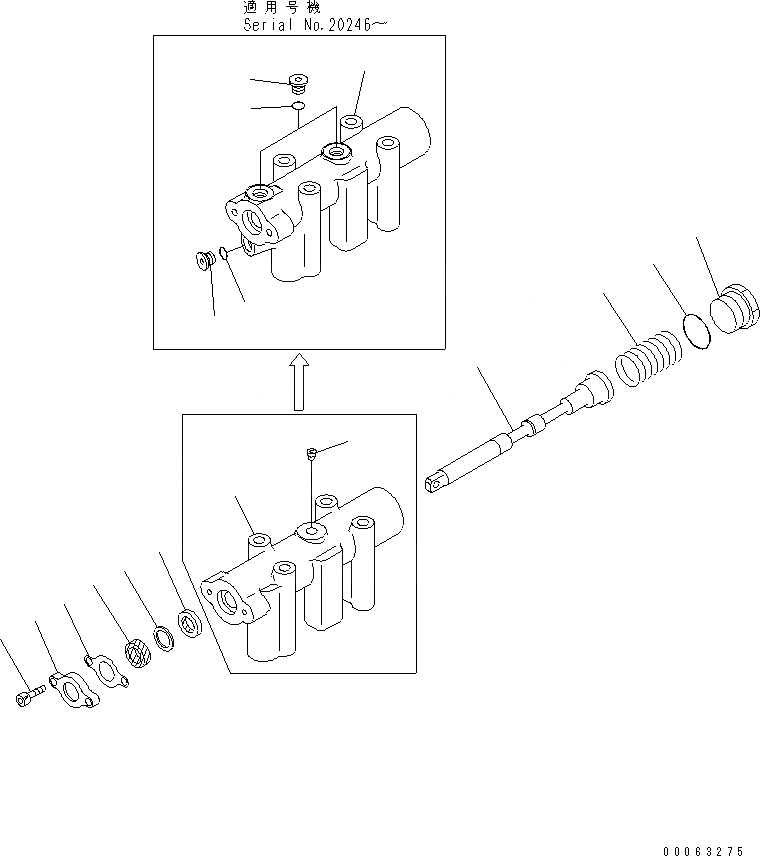 適用号機
Serial No.20246~

00063275