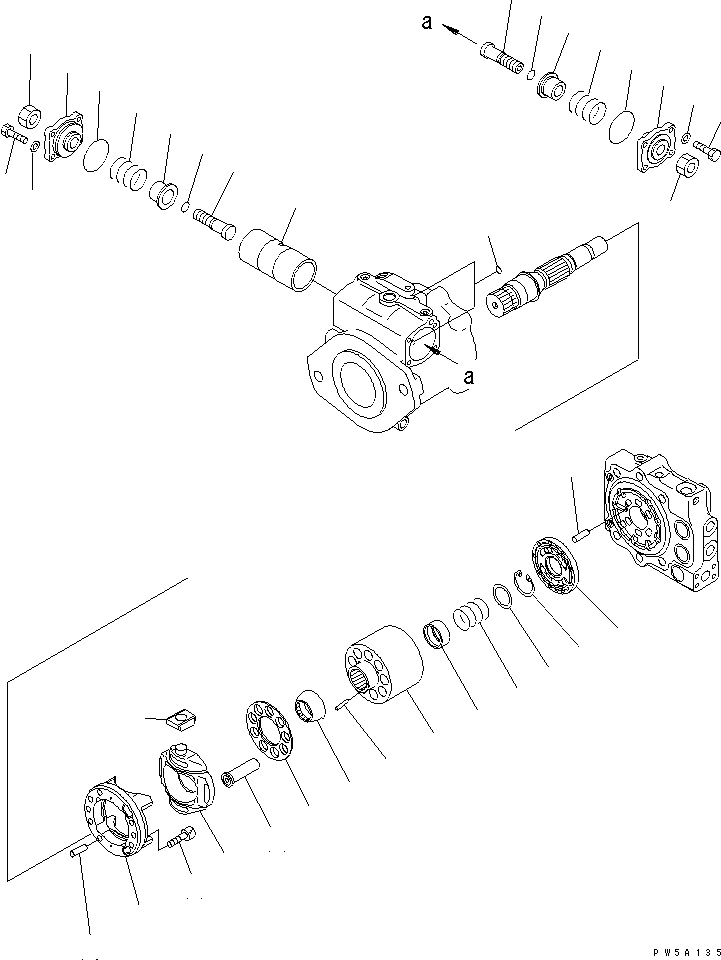 a

a

PW5A135