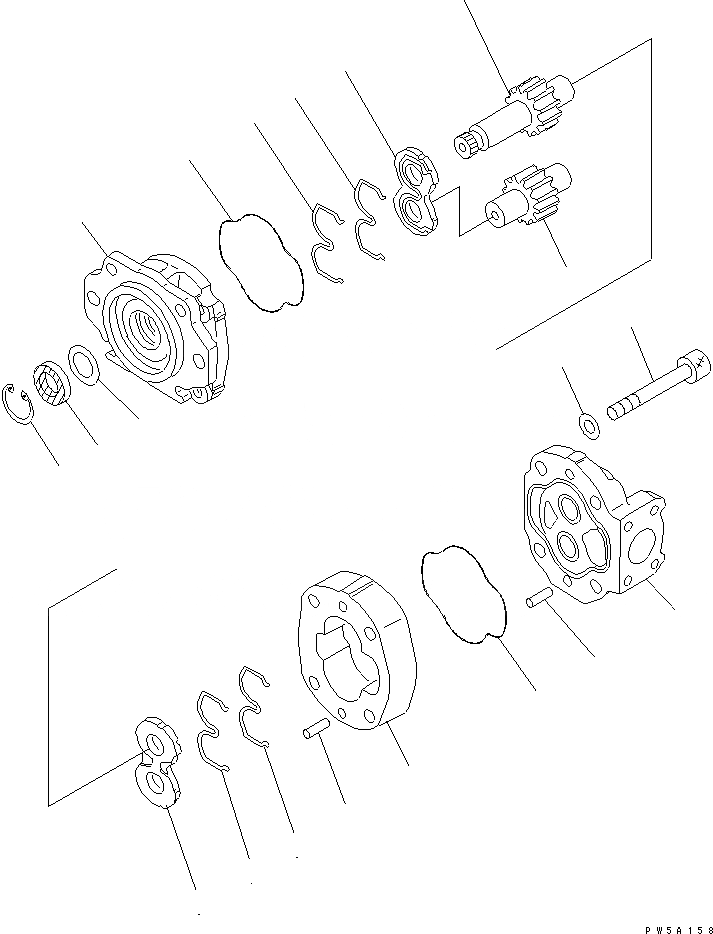 PW5A158