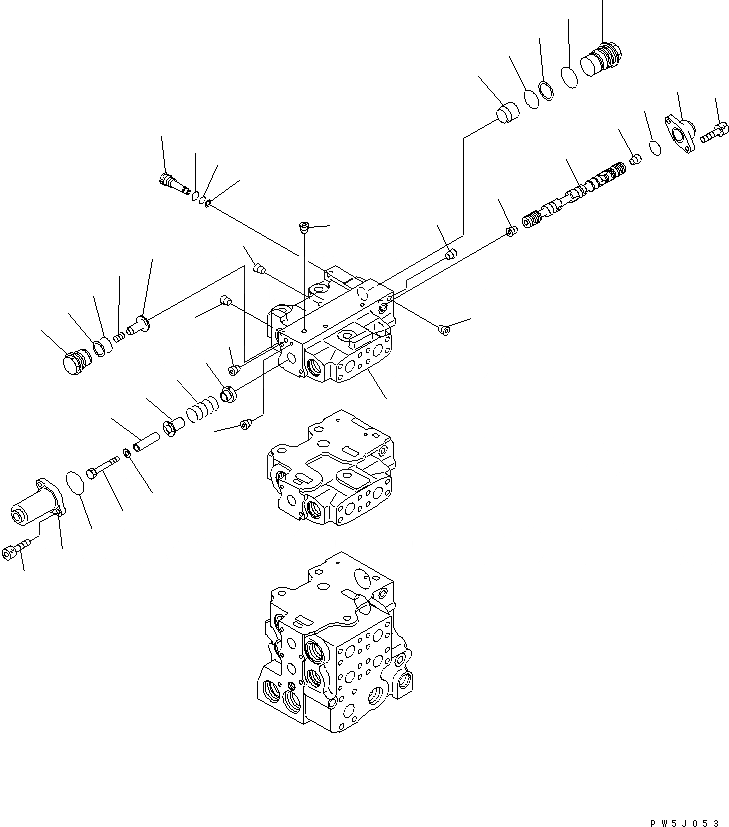 PW5J053