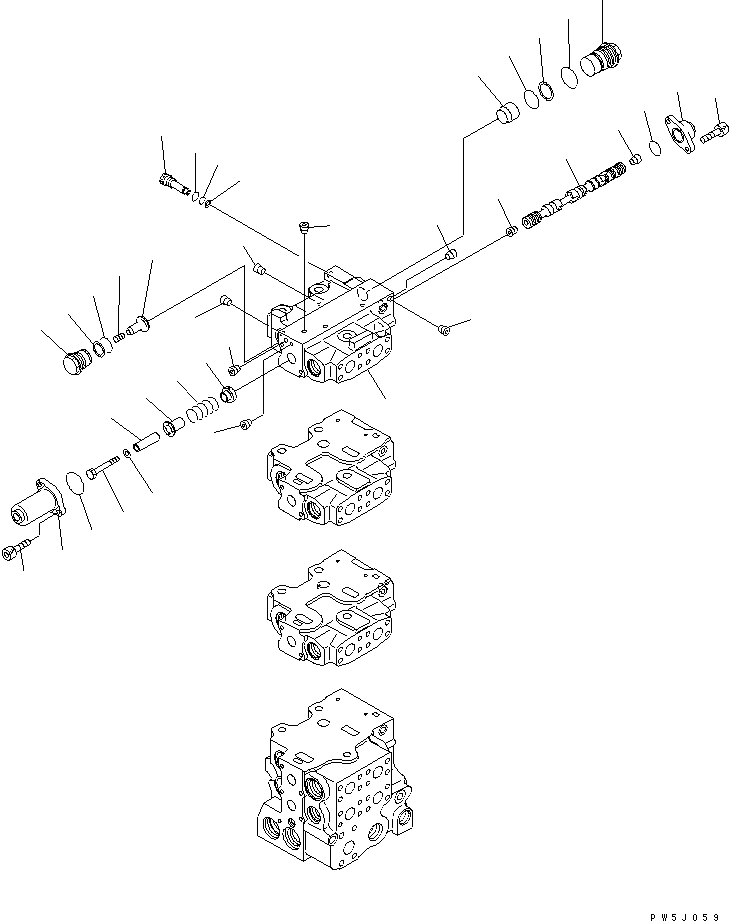 PW5J059