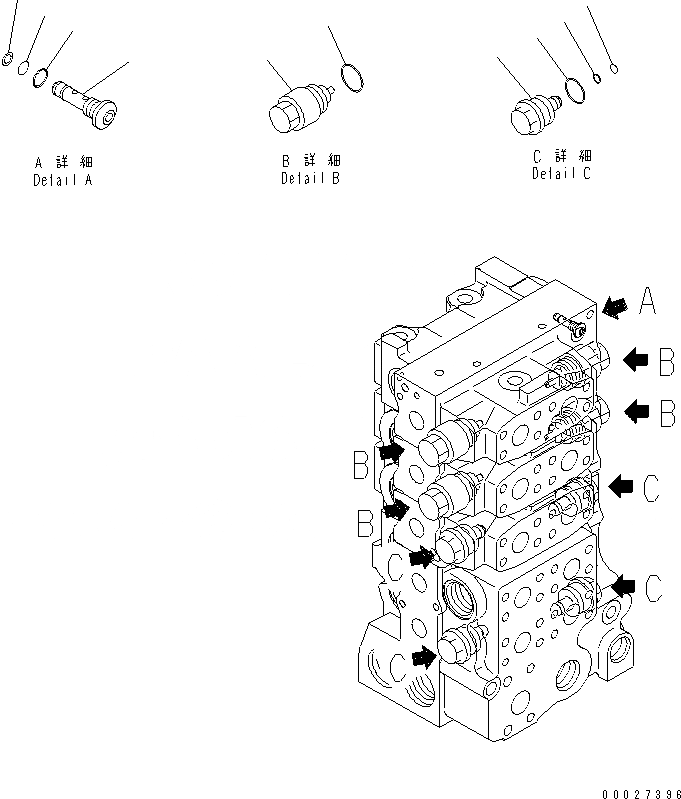 A 詳 細
Detail A

B 詳 細
Detail B

C 詳 細
Detail C

A
B
B
B
C
B
C
C
C

00027396