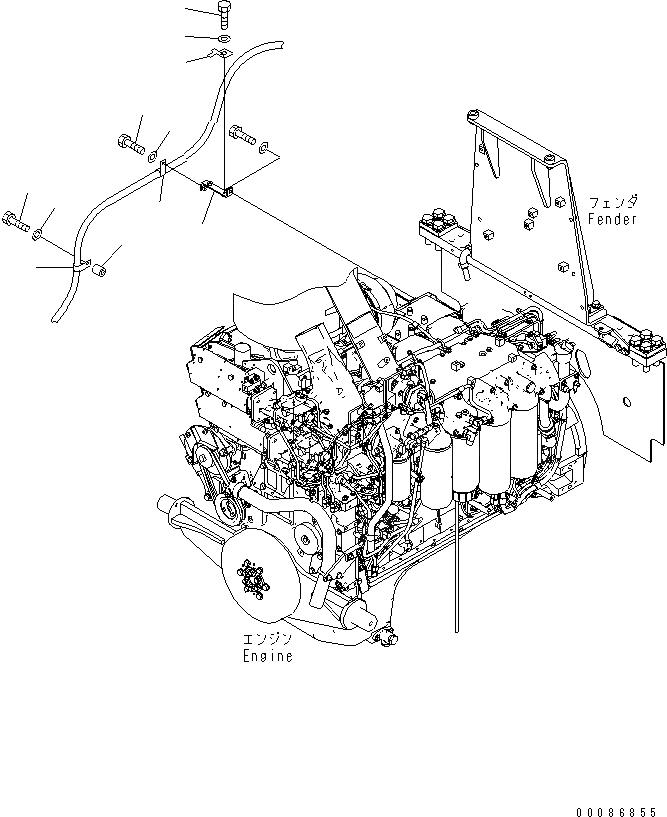 フェンダ
Fender

エンジン
Engine

00086855