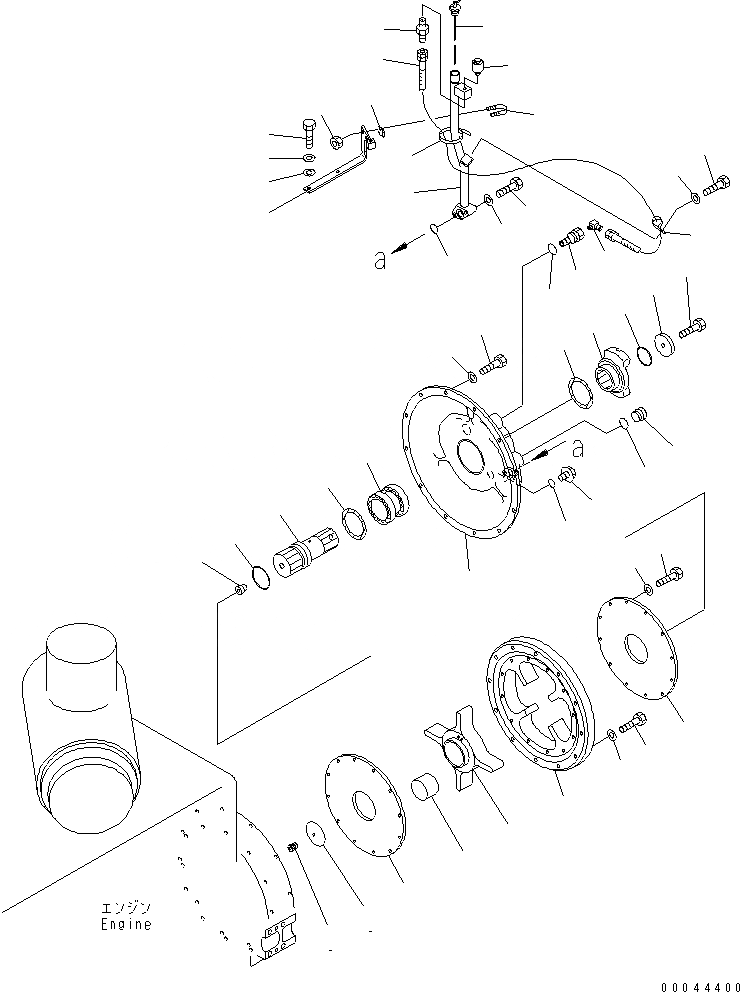 a
a
エンジン
Engine
00044400