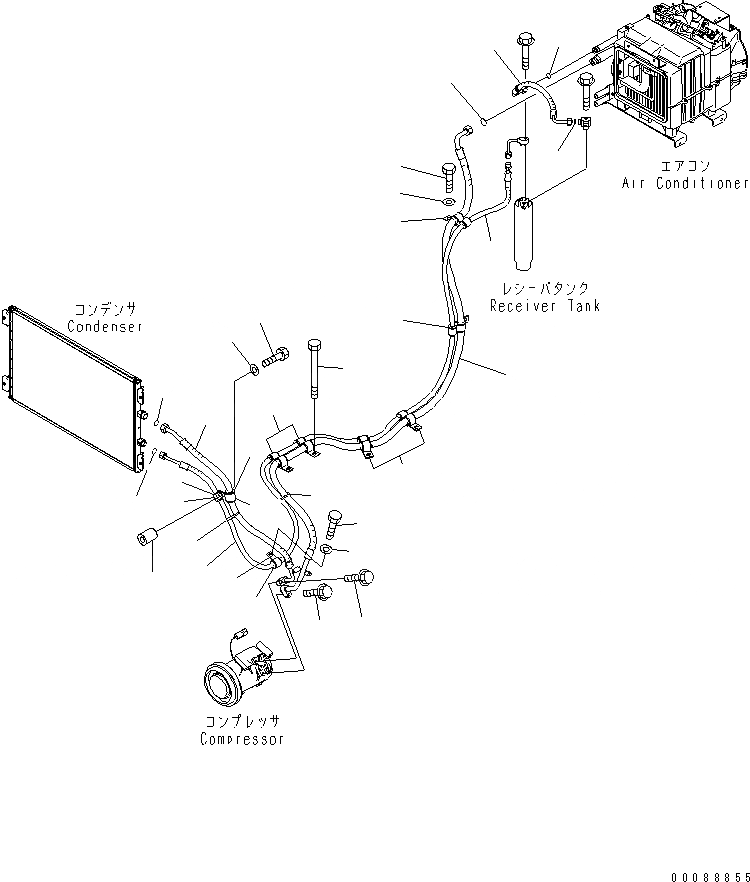 エアコン
Air Conditioner

レシーバタンク
Receiver Tank

コンデンサ
Condenser

コンプレッサ
Compressor

00088855