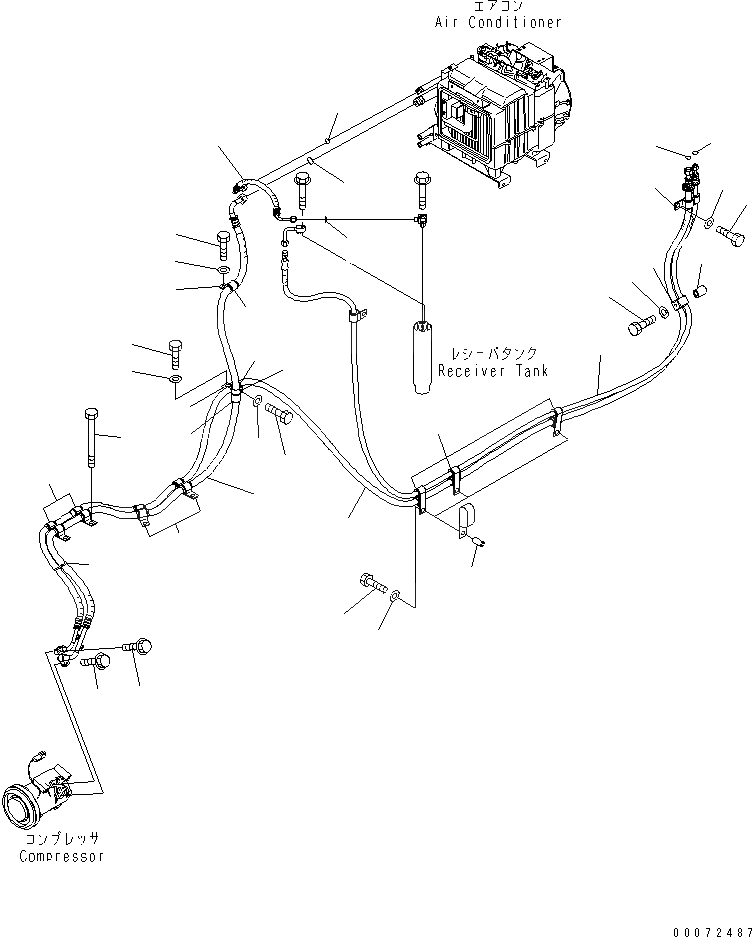 エアコン
Air Conditioner

レシーバタンク
Receiver Tank

コンプレッサ
Compressor

00072487