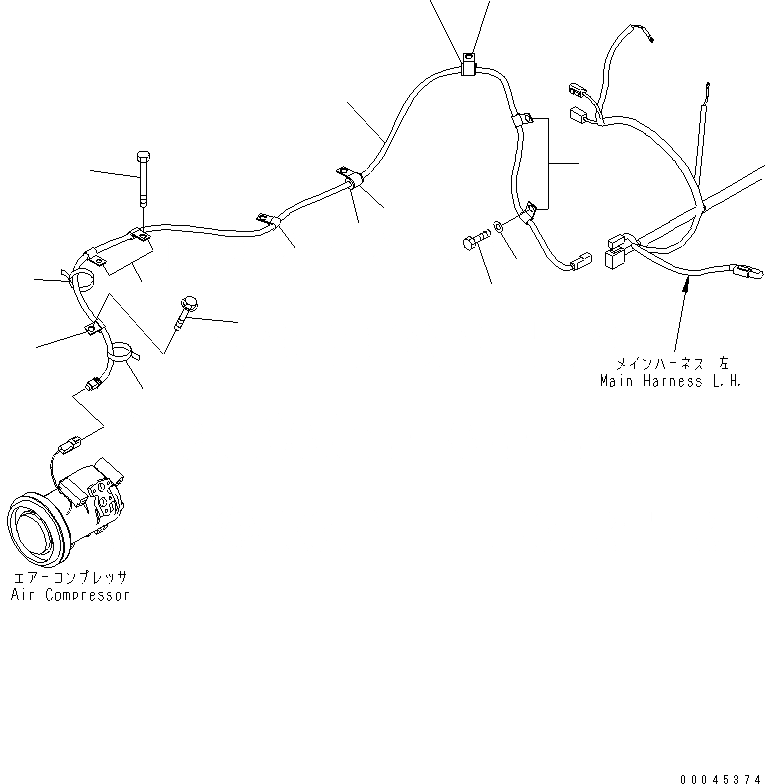 メインハーネス 左
Main Harness L.H.

エアーコンプレッサ
Air Compressor

00045374