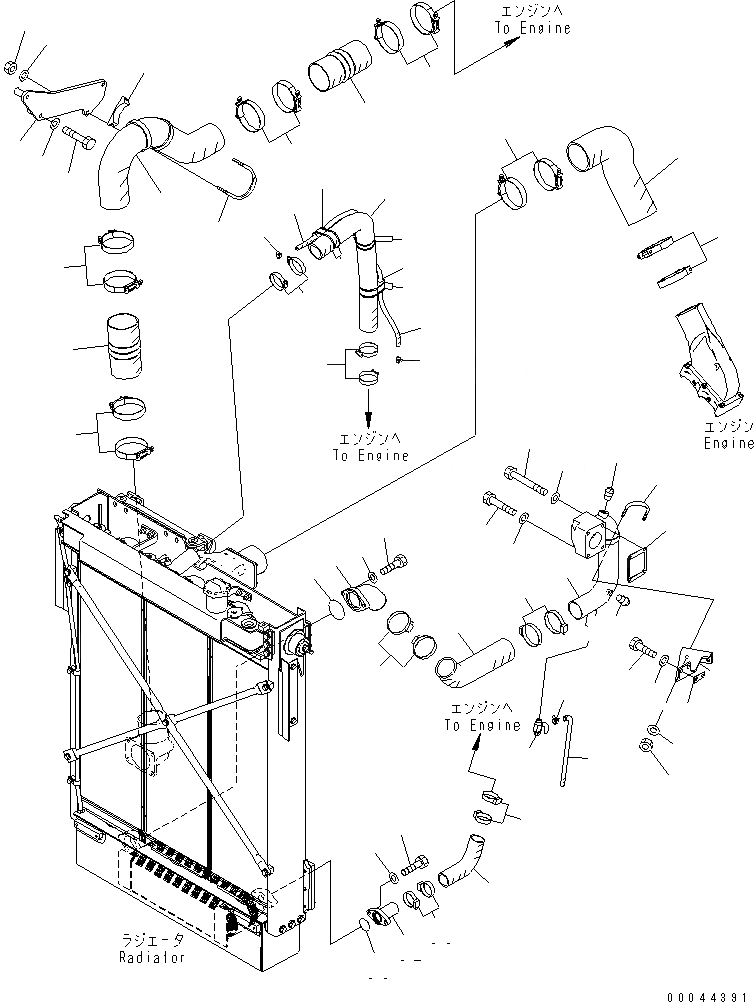 エンジンへ
To Engine

エンジンへ
To Engine

エンジン
Engine

エンジンへ
To Engine

ラジエータ
Radiator

00044391