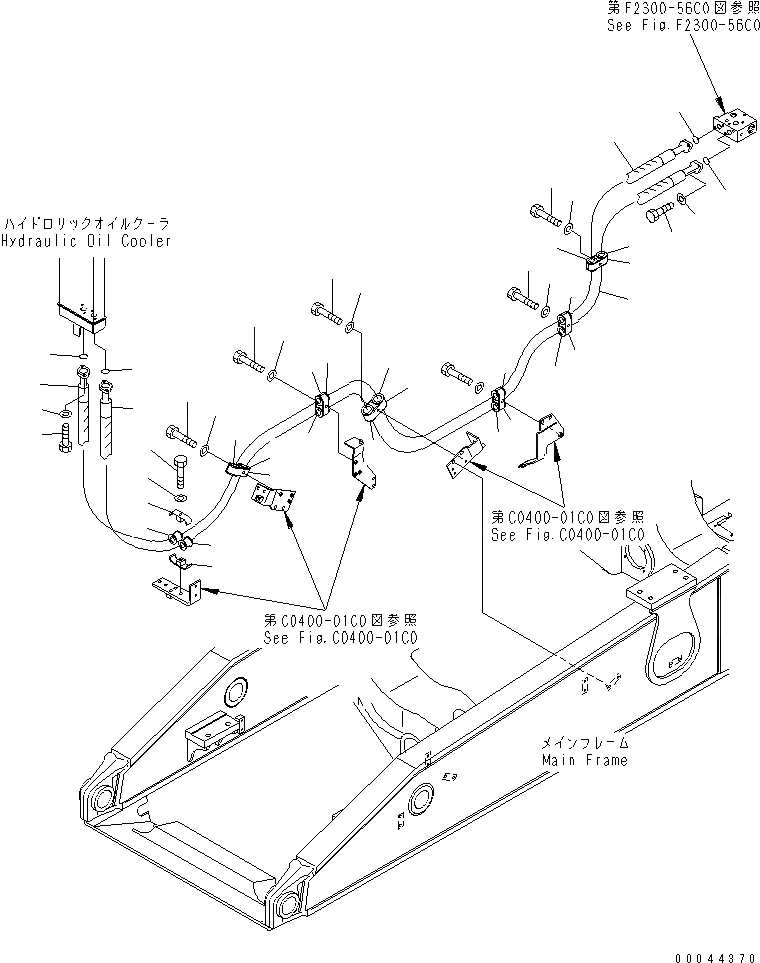 第F2300-56C0図参照
See Fig.F2300-56C0

ハイドロリックオイルクーラ
Hydraulic Oil Cooler

第C0400-01C0図参照
See Fig.C0400-01C0

第C0400-01C0図参照
See Fig.C0400-01C0

メインフレーム
Main Frame

00044370