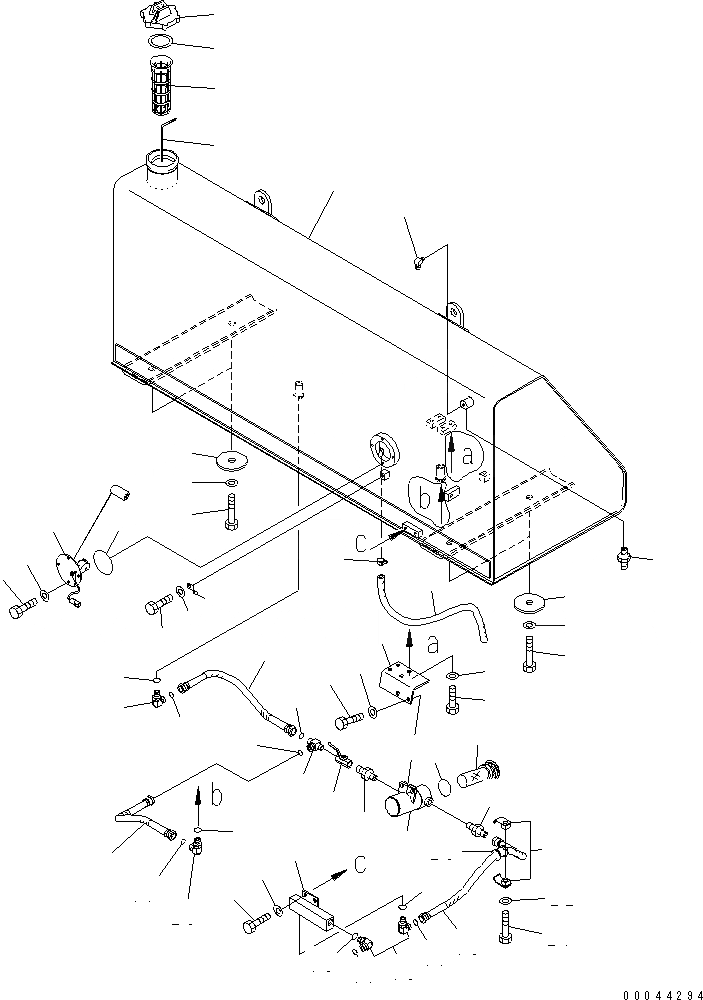 a
b
c
a
b
c
00044294