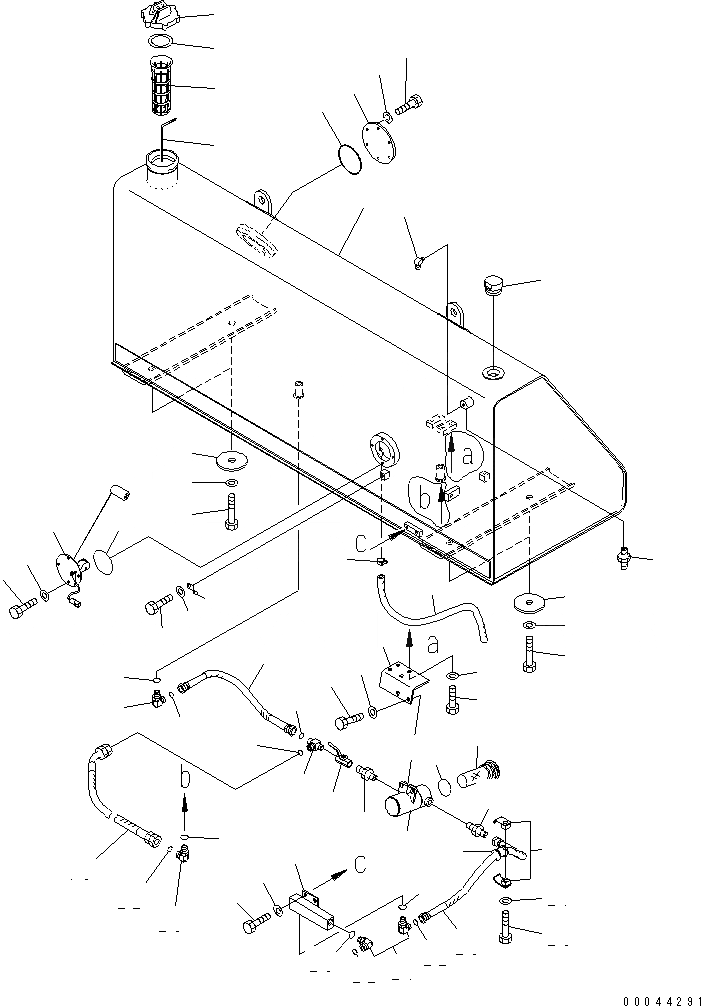 a
b
c
a
b
c
00044291