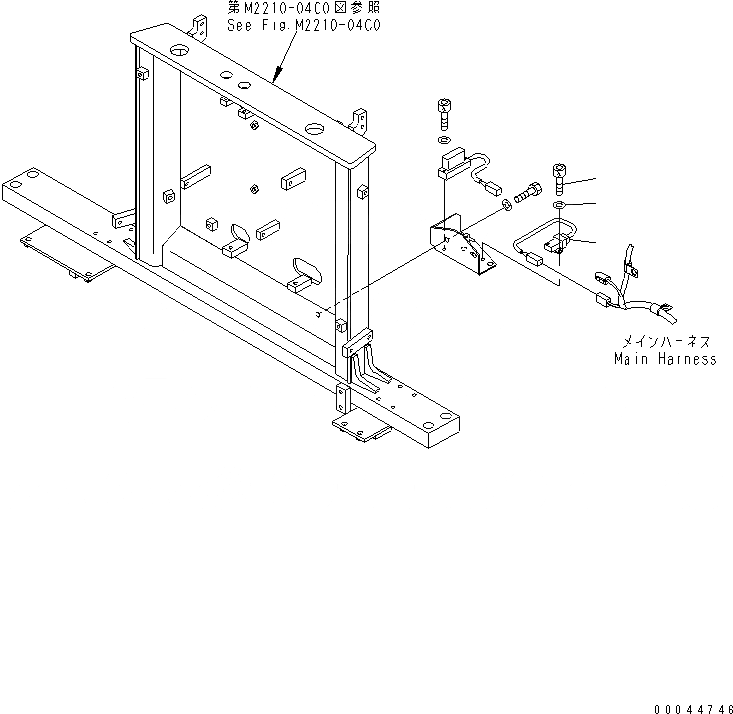 第M2210-04C0図参照
See Fig.M2210-04C0

メインハーネス
Main Harness

00044746