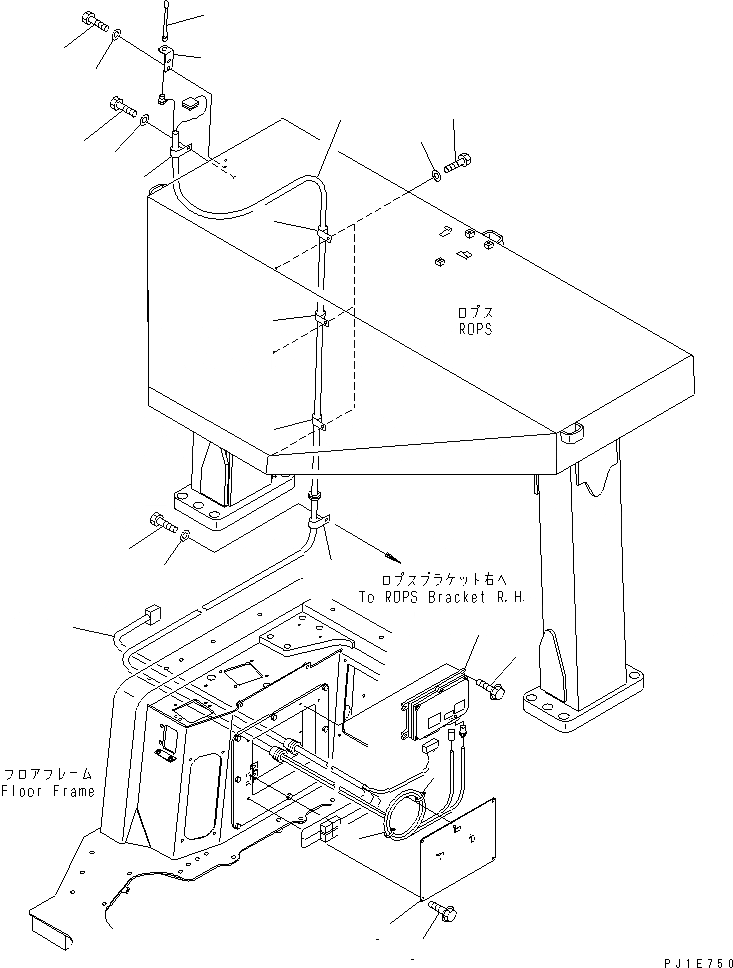 ロプス
ROPS

ロプスブラケット右へ
To ROPS Bracket R.H.

フロアフレーム
Floor Frame

PJ1E750