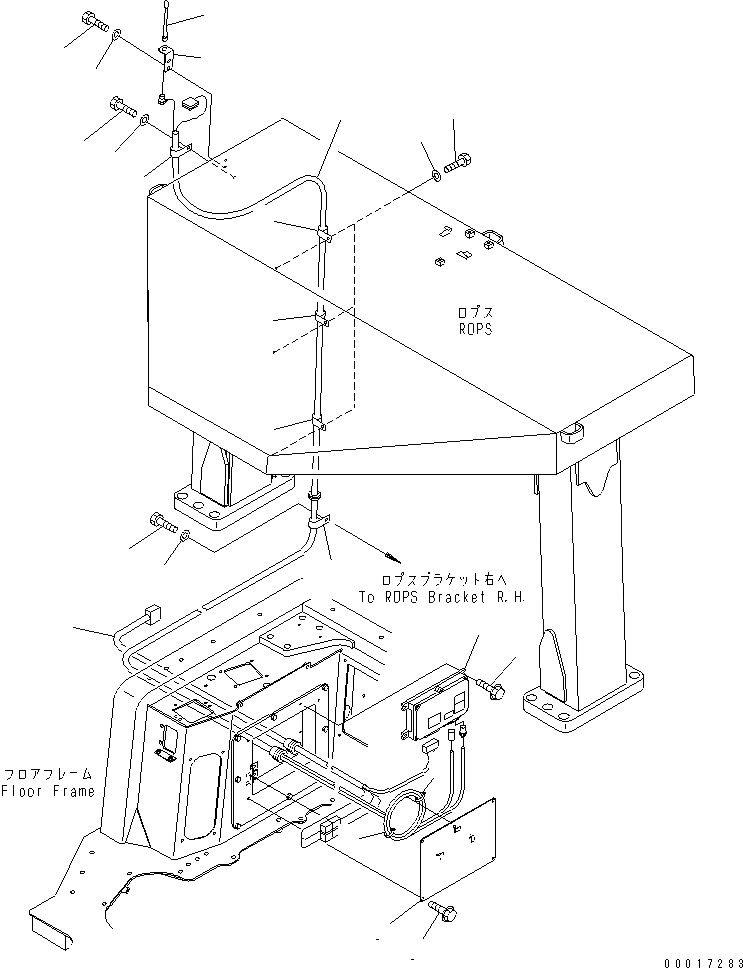 ロプス
ROPS

ロプスブラケット右へ
To ROPS Bracket R.H.

フロアフレーム
Floor Frame

00017283