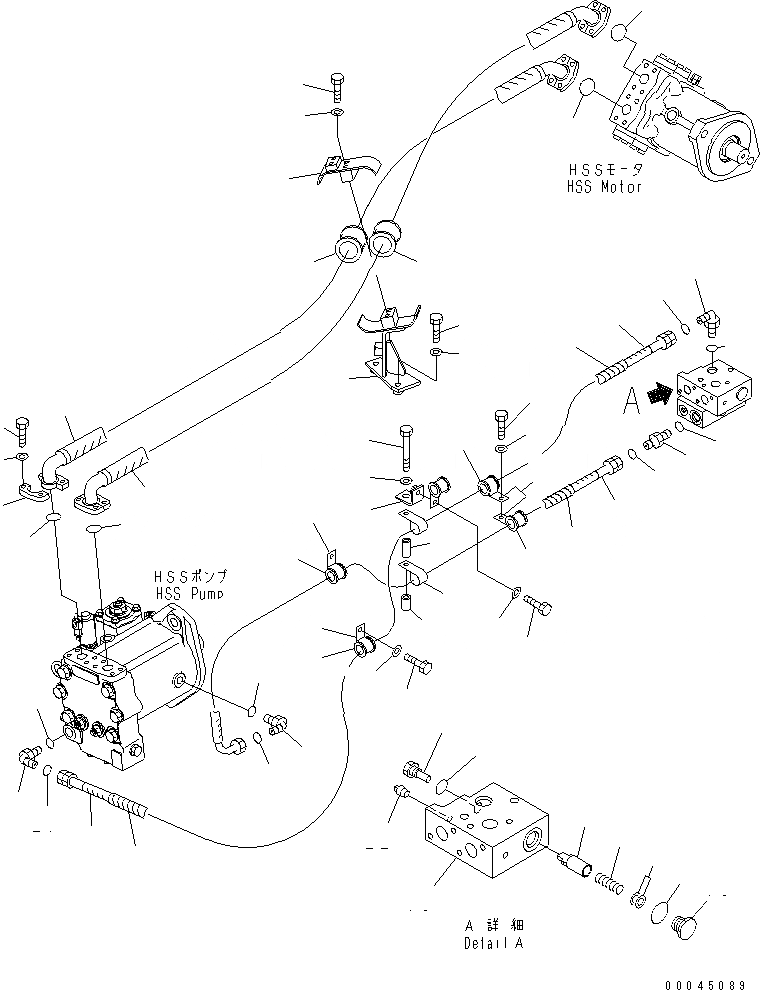 HSSモータ
HSS Motor

A

HSSポンプ
HSS Pump

A 詳細
Detail A

00045089