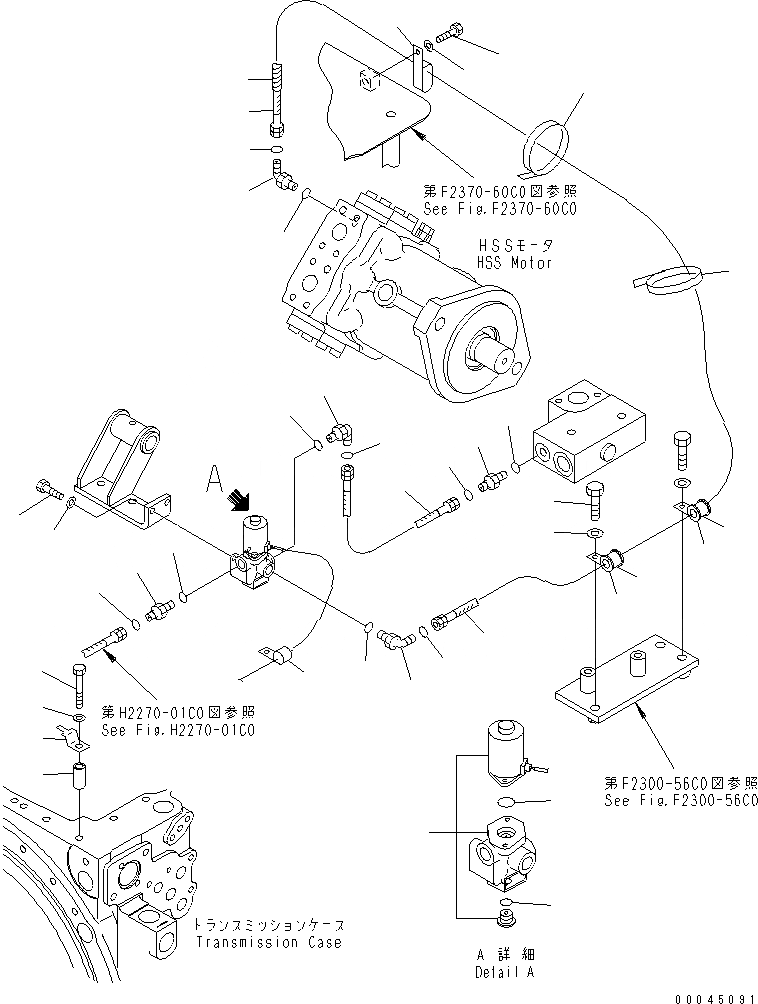 第F2370-60C0図参照
See Fig.F2370-60C0

HSSモータ
HSS Motor

A

第H2270-01C0図参照
See Fig.H2270-01C0

第F2300-56C0図参照
See Fig.F2300-56C0

トランスミッションケース
Transmission Case

A 詳細
Detail A

00045091