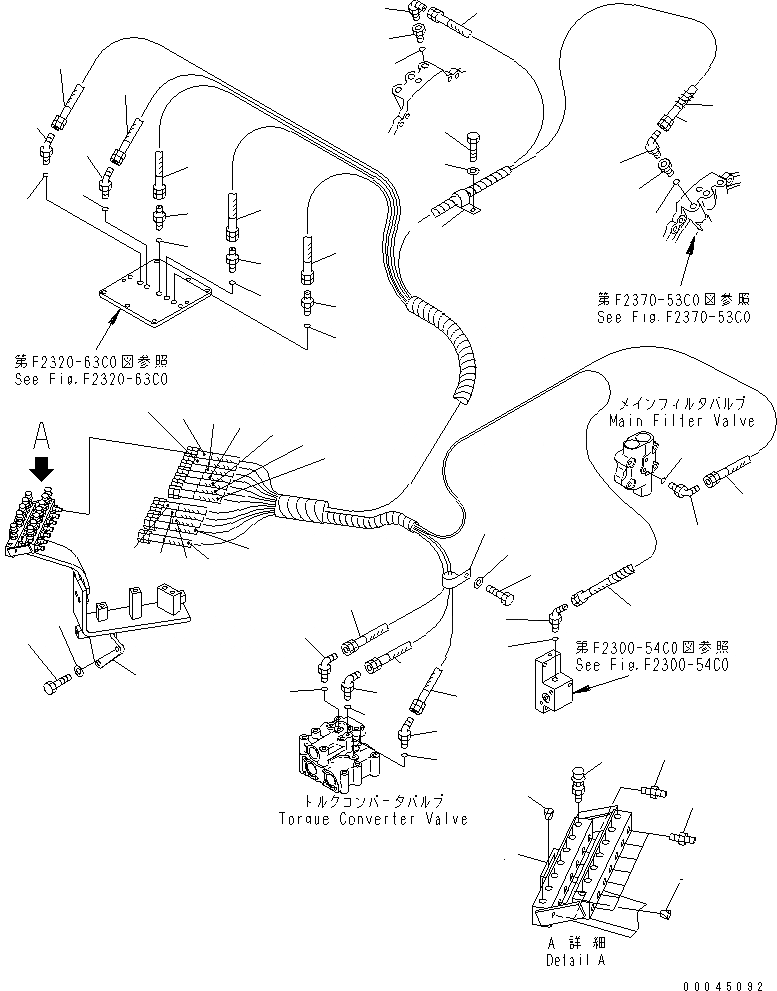 第F2370-53C0図参照
See Fig.F2370-53C0

第F2320-63C0図参照
See Fig.F2320-63C0

メインフィルタバルブ
Main Filter Valve

A

第F2300-54C0図参照
See Fig.F2300-54C0

トルクコンバータバルブ
Torque Converter Valve

A 詳細
Detail A

00045092