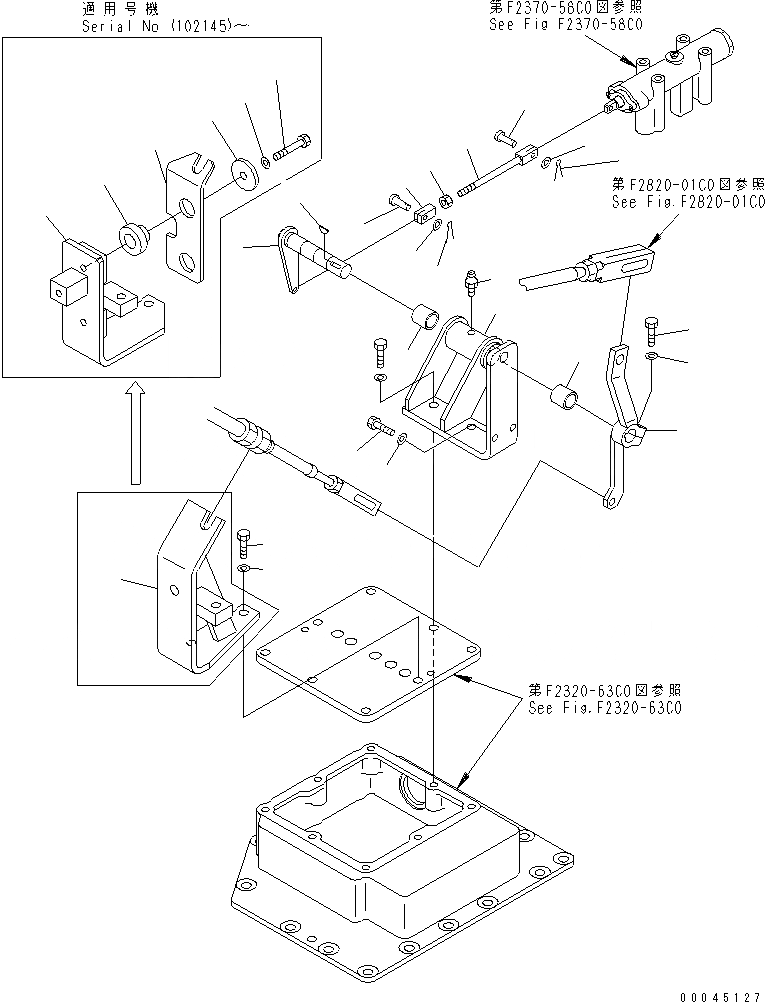 適用号機
Serial No (102145)~

第F2370-58C0図参照
See Fig F2370-58C0

第F2820-01C0図参照
See Fig.F2820-01C0

第F2320-63C0図参照
See Fig.F2320-63C0

00045127