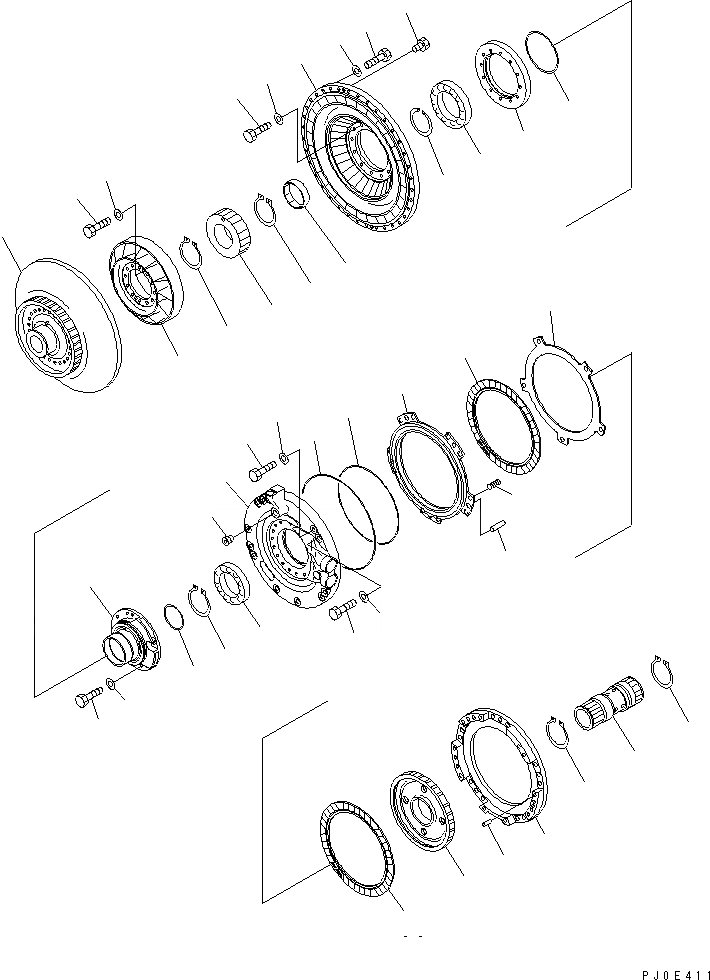 PJ0E411