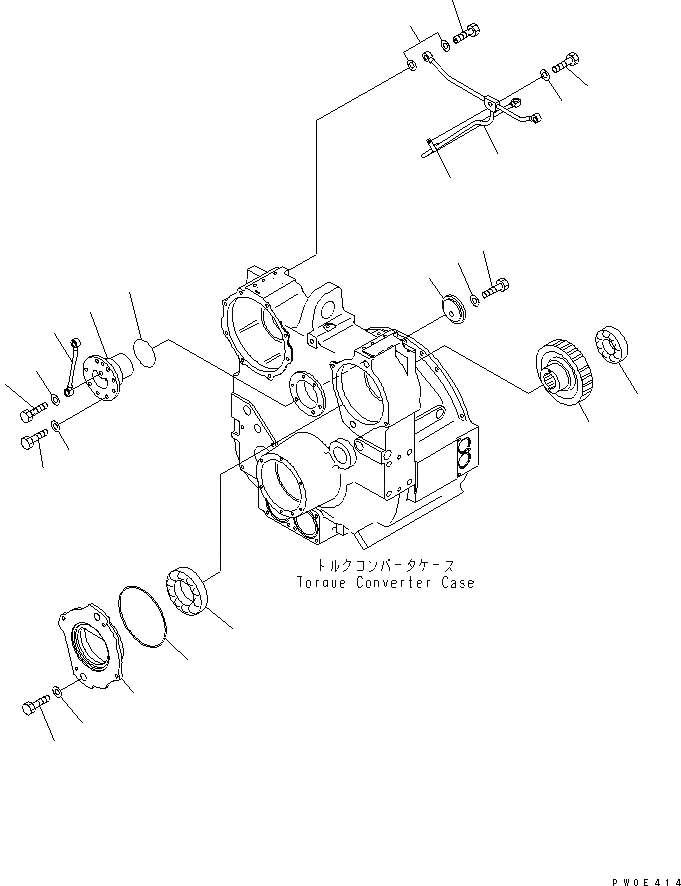 トルクコンバータケース
Torque Converter Case

PW0E414