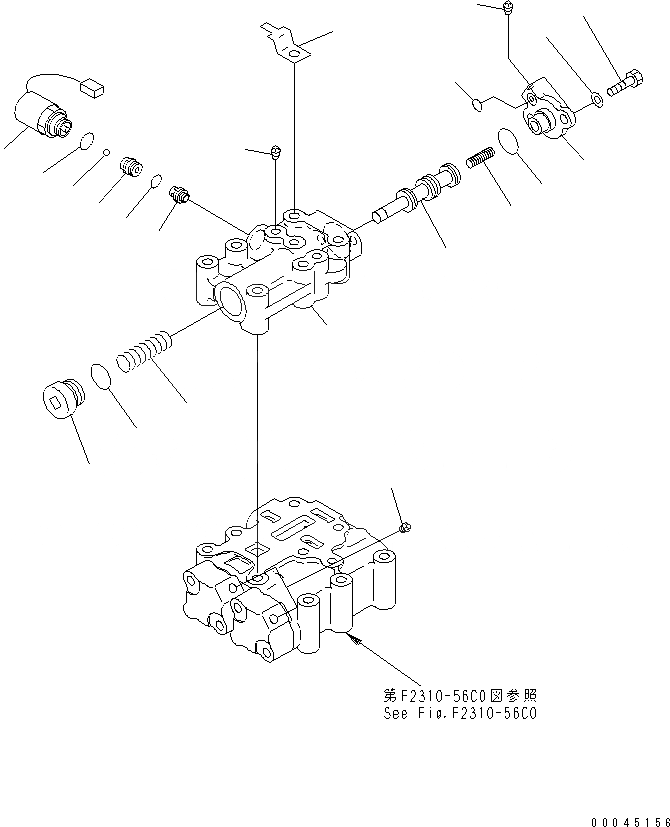 第F2310-56C0図参照
See Fig.F2310-56C0

00045156