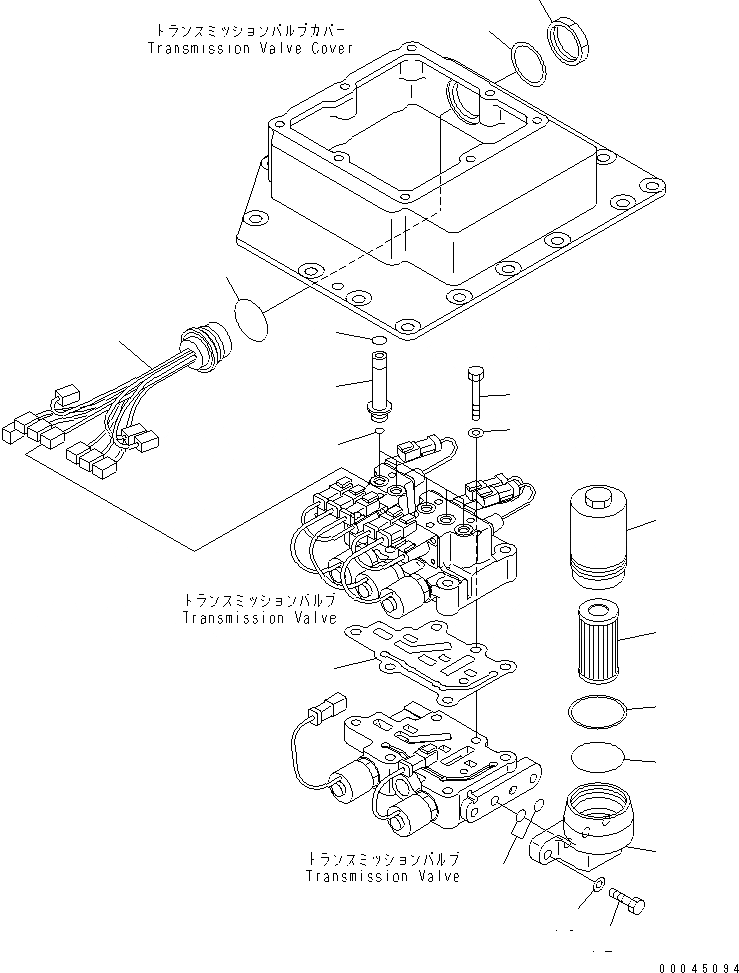 トランスミッションバルブカバー
Transmission Valve Cover

トランスミッションバルブ
Transmission Valve

トランスミッションバルブ
Transmission Valve

00045094