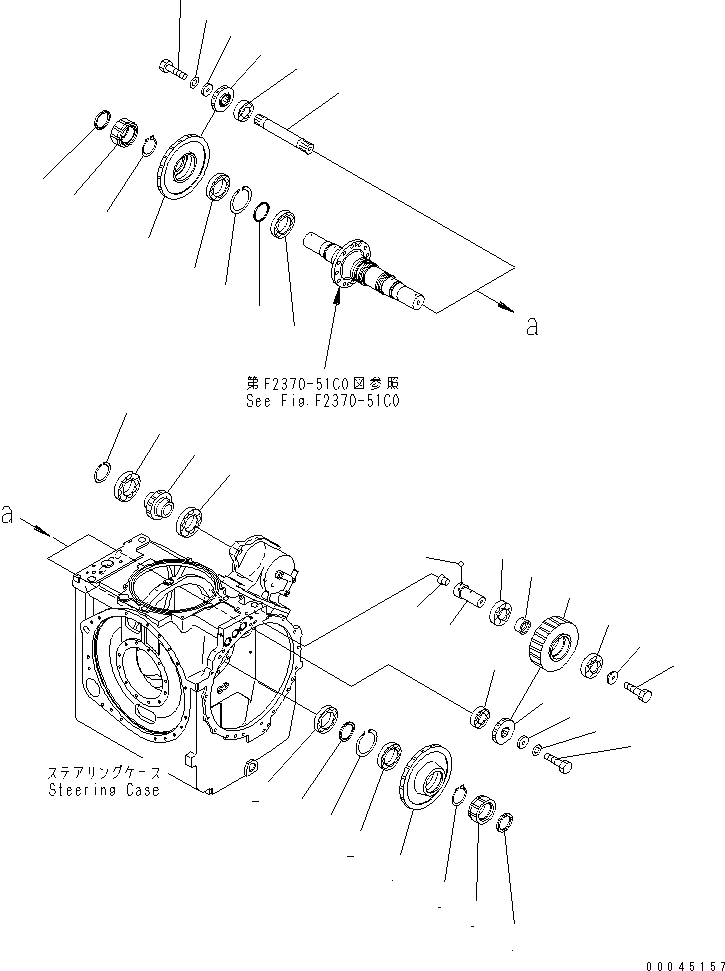 a

第F2370-51C0図参照
See Fig.F2370-51C0

a

ステアリングケース
Steering Case

00045157