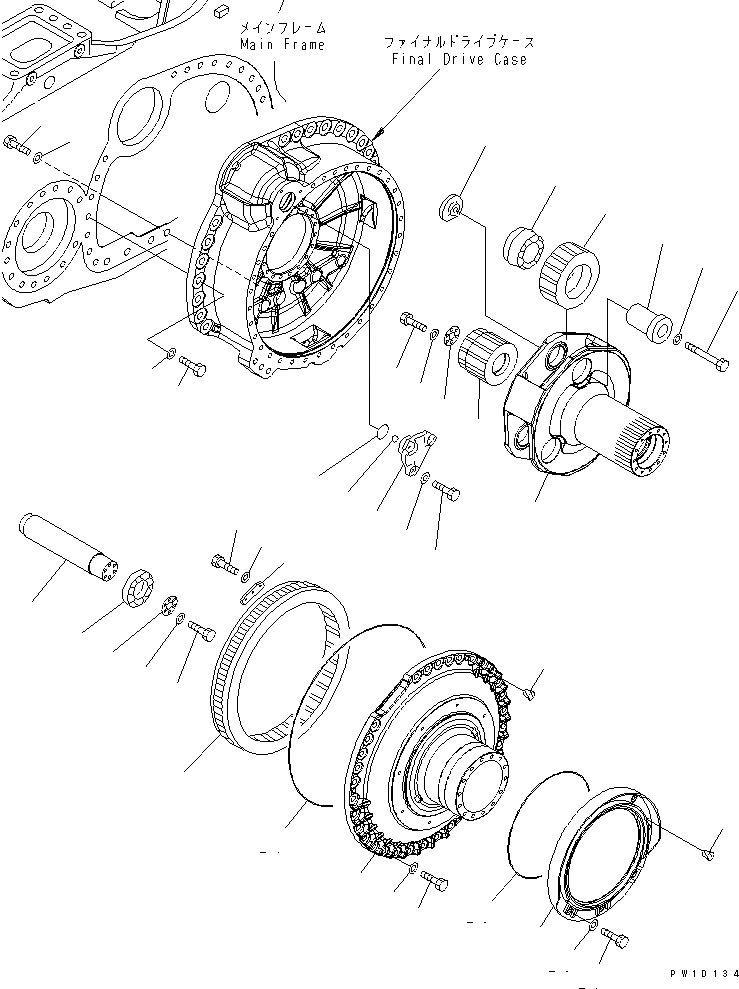 メインフレーム
Main Frame

ファイナルドライブケース
Final Drive Case

PW10134