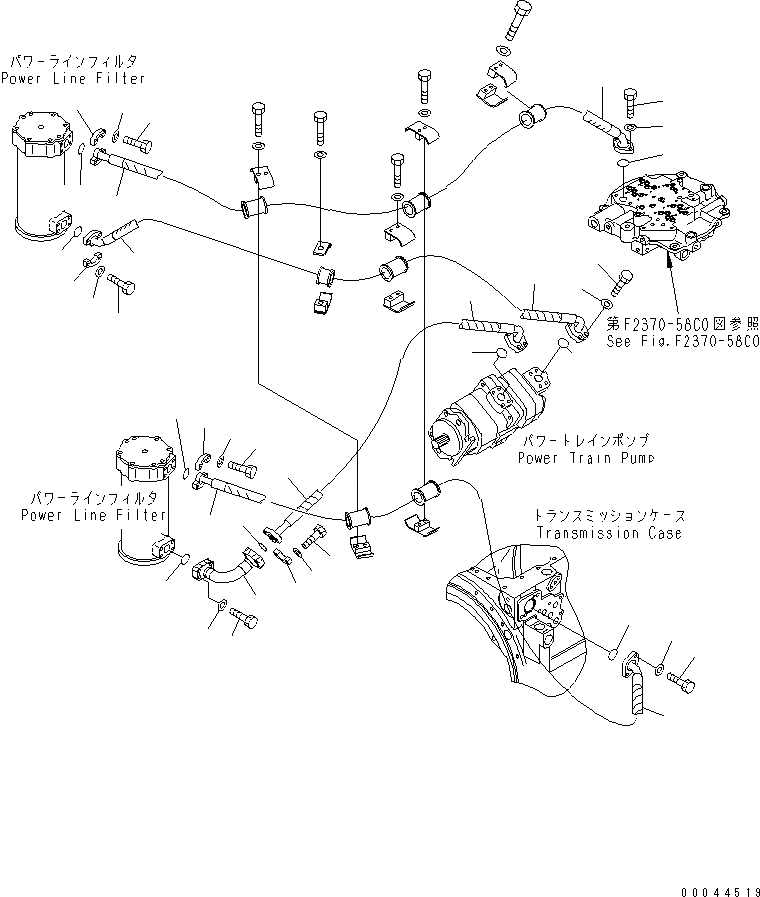 パワーラインフィルタ
Power Line Filter

第F2370-58C0図参照
See Fig.F2370-58C0

パワートレインポンプ
Power Train Pump

パワーラインフィルタ
Power Line Filter

トランスミッションケース
Transmission Case

00044519