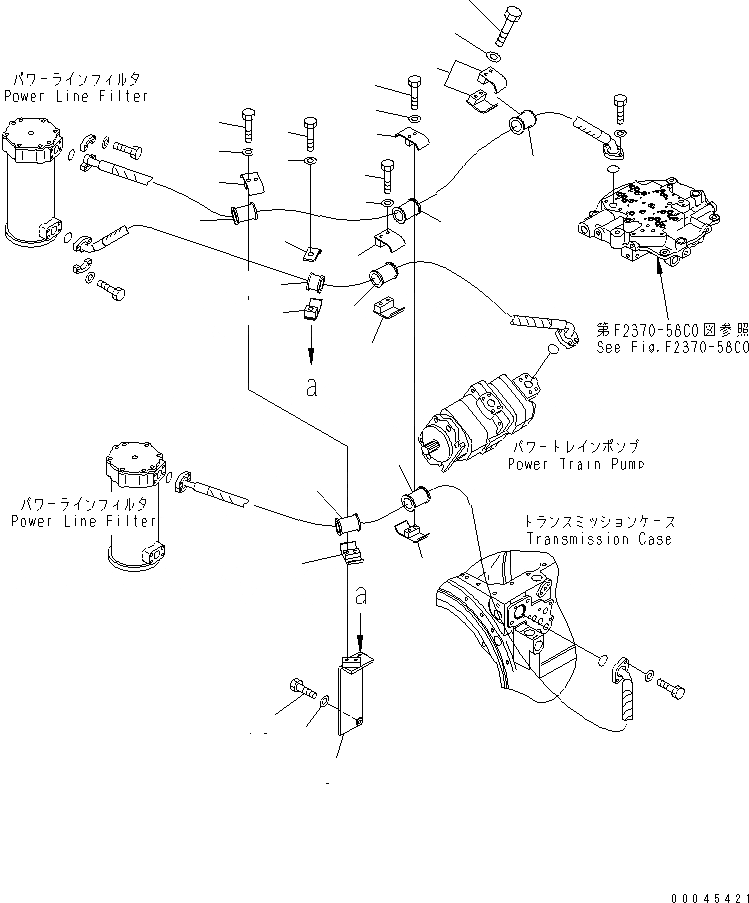 パワーラインフィルタ
Power Line Filter

第F2370-58C0図参照
See Fig.F2370-58C0

a

パワートレインポンプ
Power Train Pump

パワーラインフィルタ
Power Line Filter

トランスミッションケース
Transmission Case

a

00045421