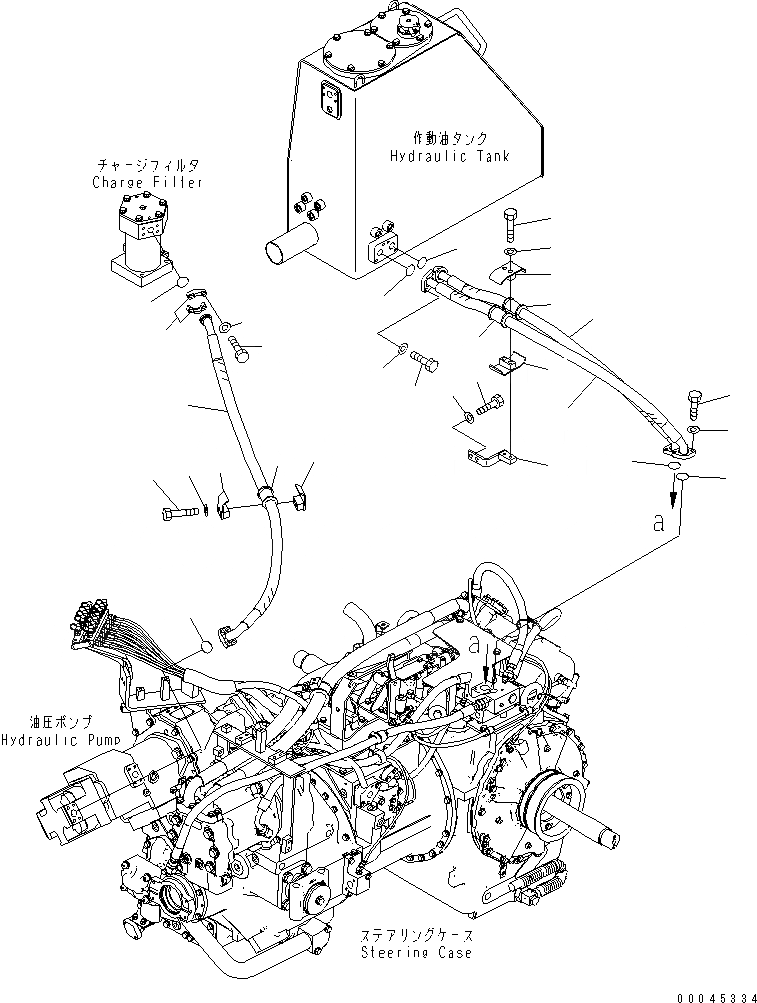 作動油タンク
Hydraulic Tank

チャージフィルタ
Charge Filter

a

a

油圧ポンプ
Hydraulic Pump

ステアリングケース
Steering Case

00045334