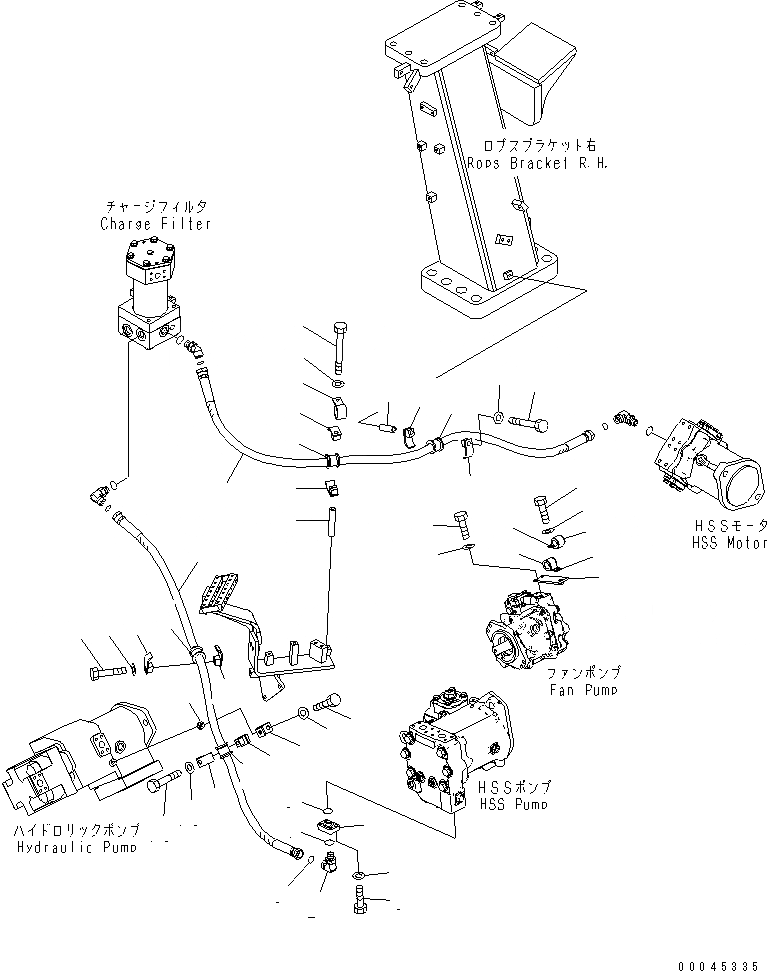 ロプスブラケット右
Rops Bracket R.H.

チャージフィルタ
Charge Filter

HSSモータ
HSS Motor

ファンポンプ
Fan Pump

HSSポンプ
HSS Pump

ハイドロリックポンプ
Hydraulic Pump

00045335