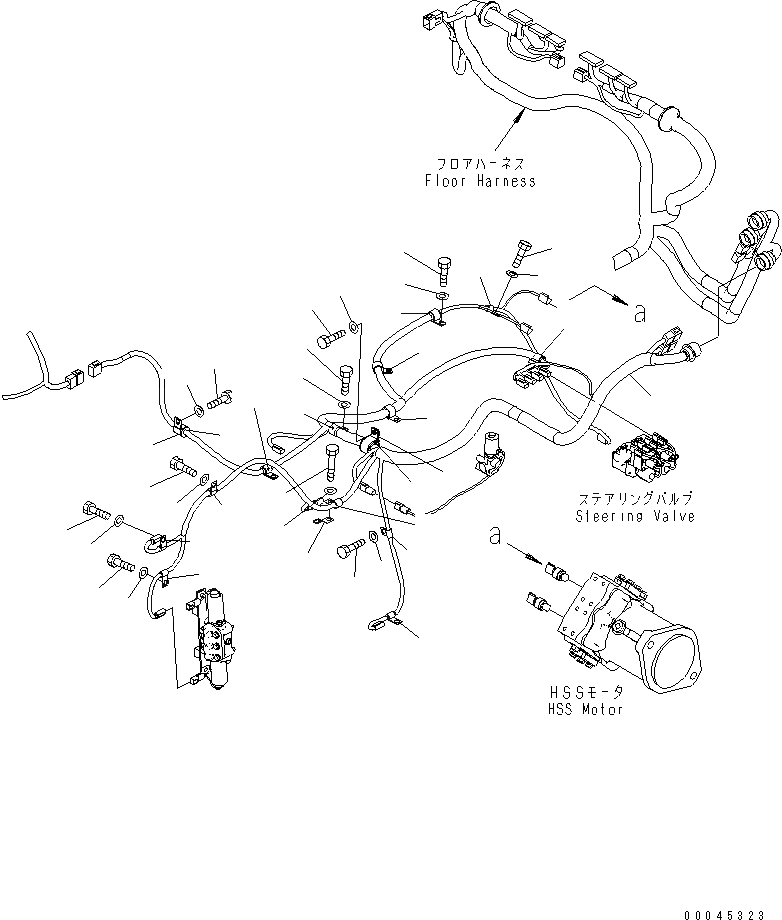 フロアハーネス
Floor Harness

a

ステアリングバルブ
Steering Valve

a

HSSモータ
HSS Motor

00045323