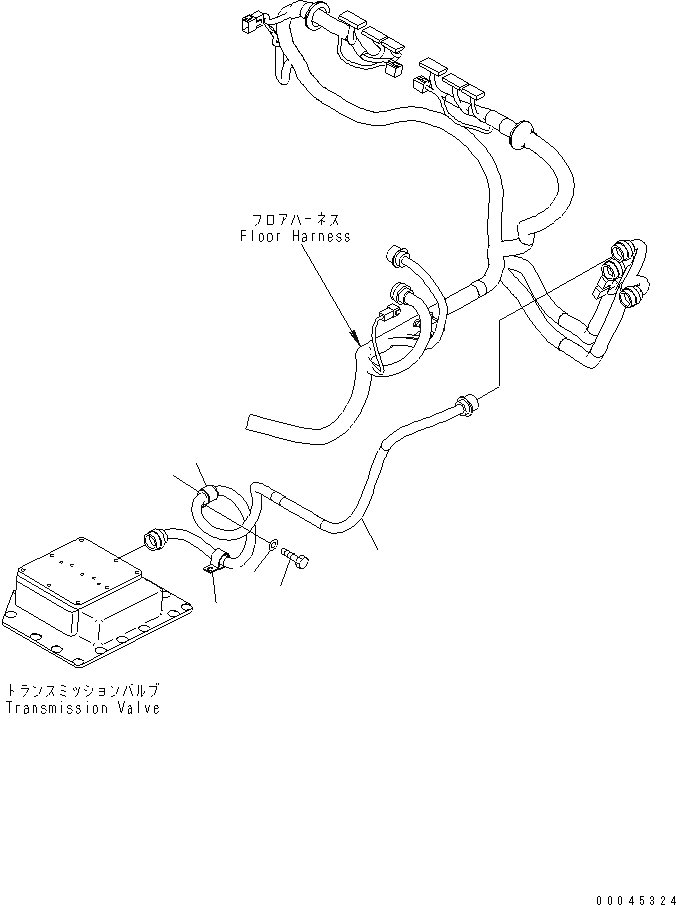 フロアハーネス
Floor Harness

トランスミッションバルブ
Transmission Valve

00045324