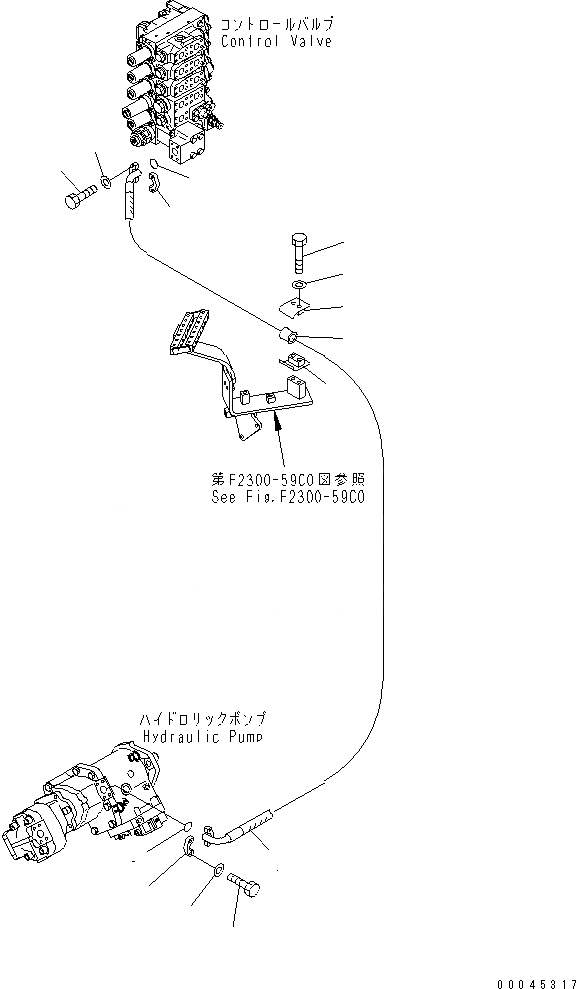 コントロールバルブ
Control Valve

第F2300-59C0図参照
See Fig.F2300-59C0

ハイドロリックポンプ
Hydraulic Pump

00045317