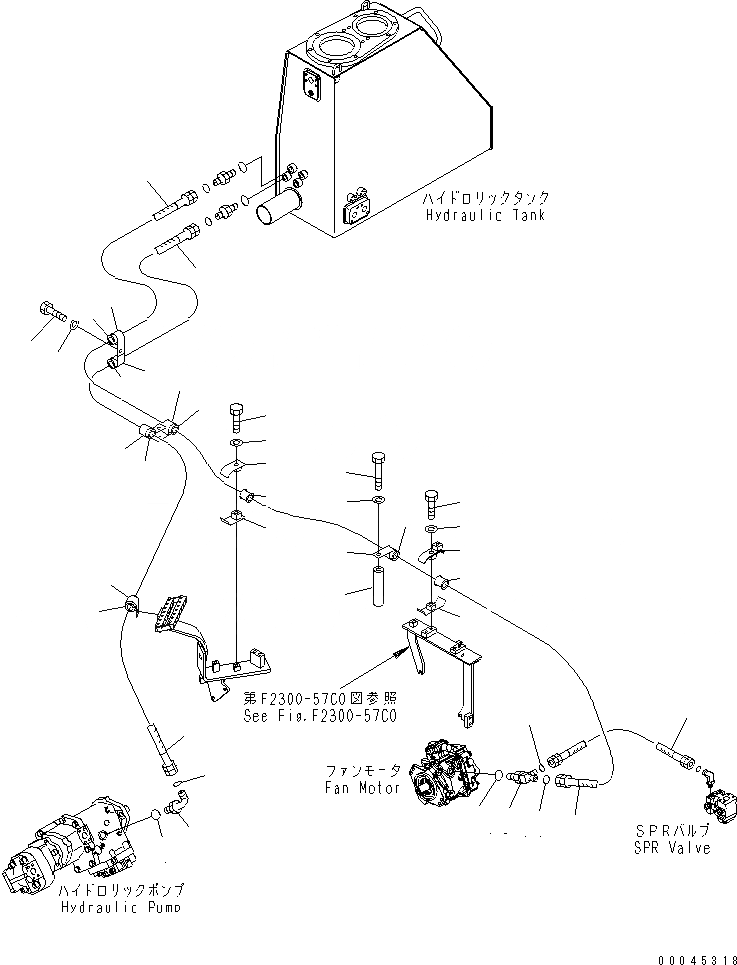 ハイドロリックタンク
Hydraulic Tank

第F2300-57C0図参照
See Fig.F2300-57C0

ファンモータ
Fan Motor

SPRバルブ
SPR Valve

ハイドロリックポンプ
Hydraulic Pump

00045318