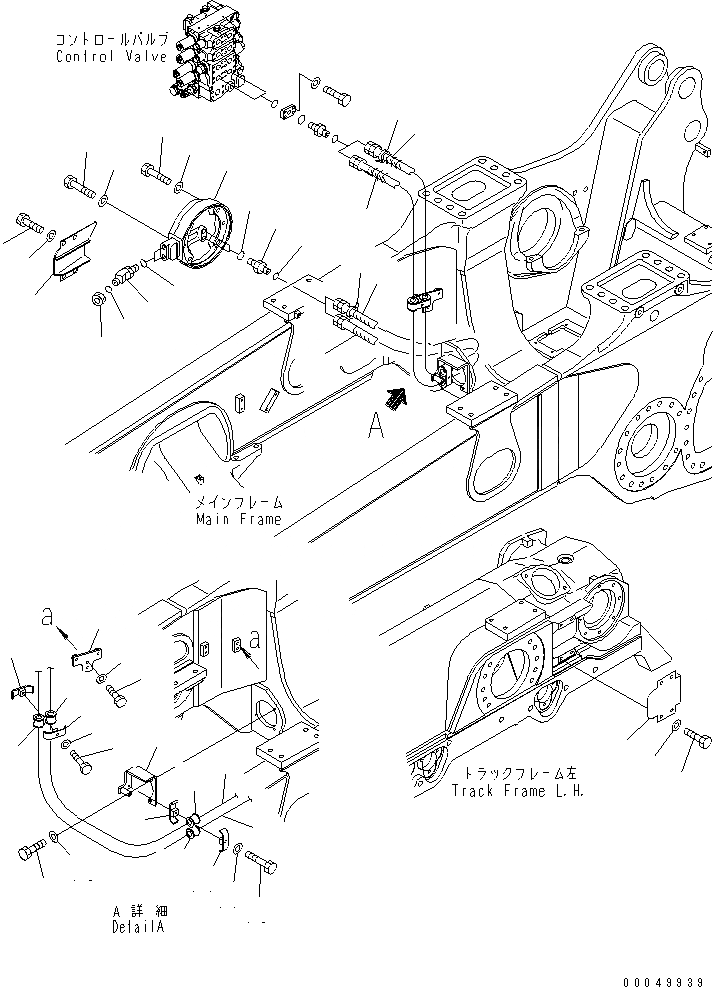 コントロールバルブ
Control Valve

A

メインフレーム
Main Frame

a

a

トラックフレーム左
Track Frame L.H.

A 詳 細
DetailA

00049939