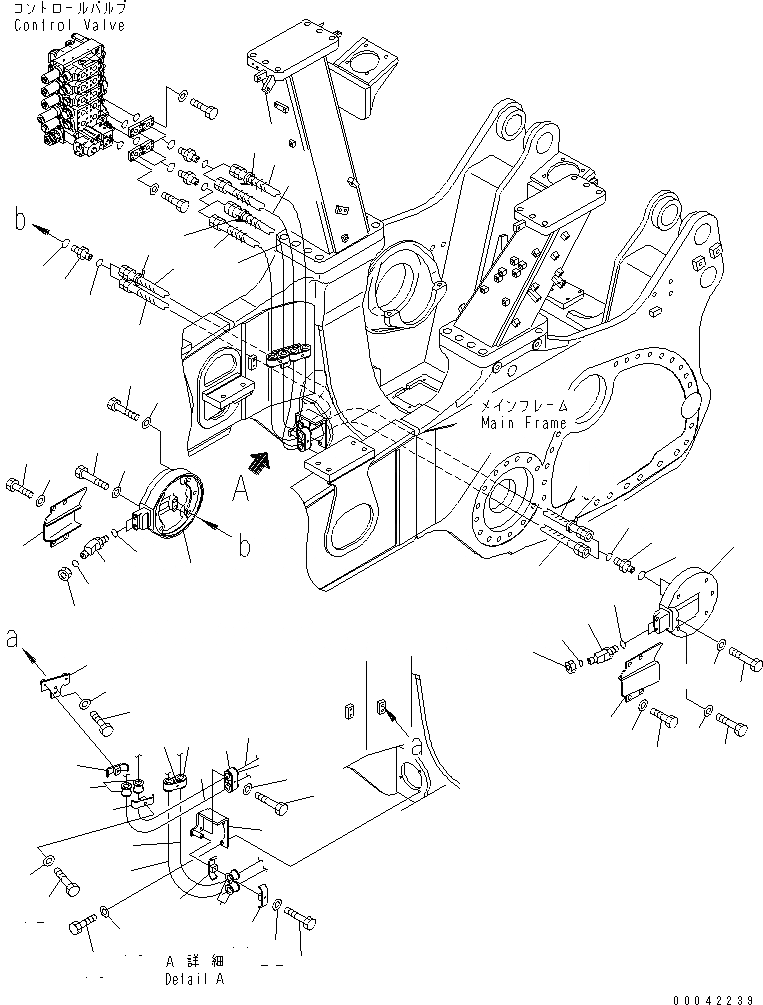 コントロールバルブ
Control Valve

b

メインフレーム
Main Frame

A

b

a

a

A 詳細
Detail A

00042239