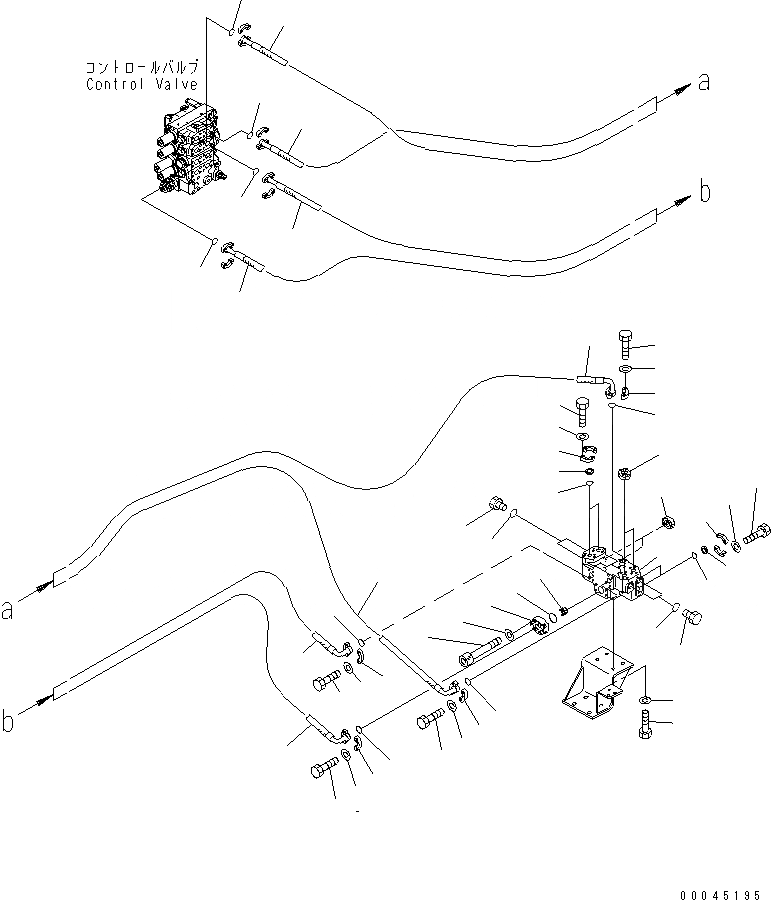 コントロールバルブ
Control Valve

a

b

a

b

00045195