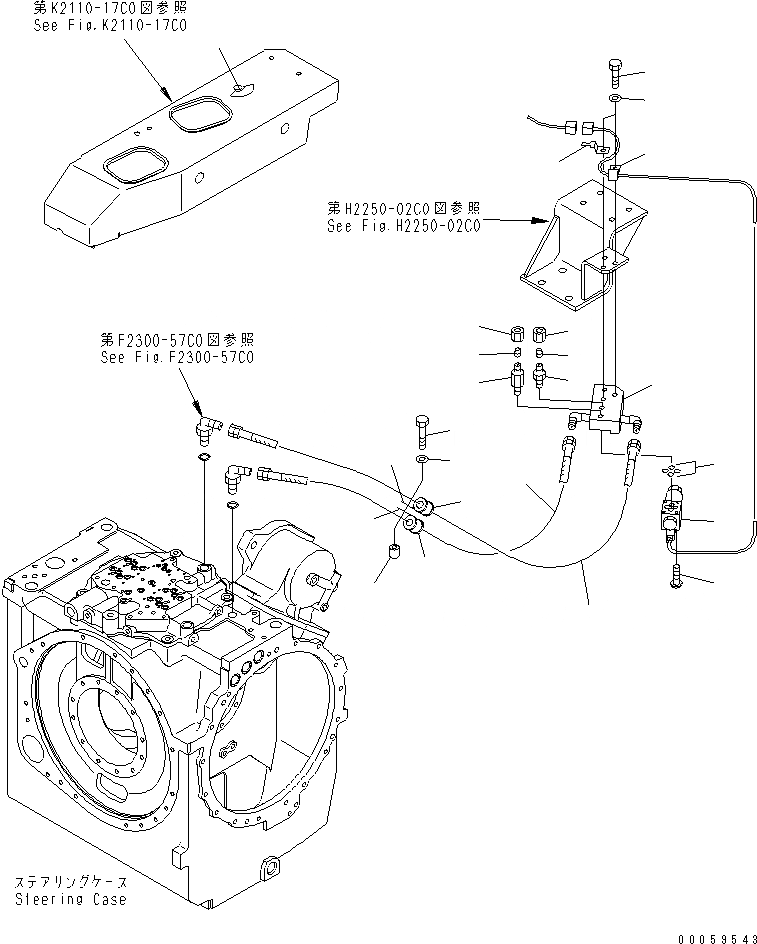 第K2110-17C0図参照
See Fig.K2110-17C0

第H2250-02C0図参照
See Fig.H2250-02C0

第F2300-57C0図参照
See Fig.F2300-57C0

ステアリングケース
Steering Case

00059543