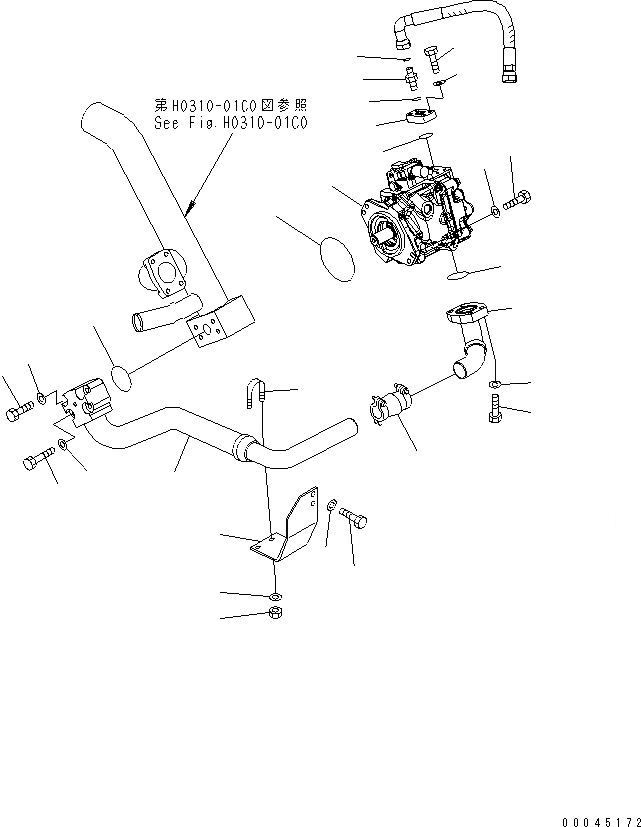 第H0310-01C0図参照
See Fig.H0310-01C0

00045172