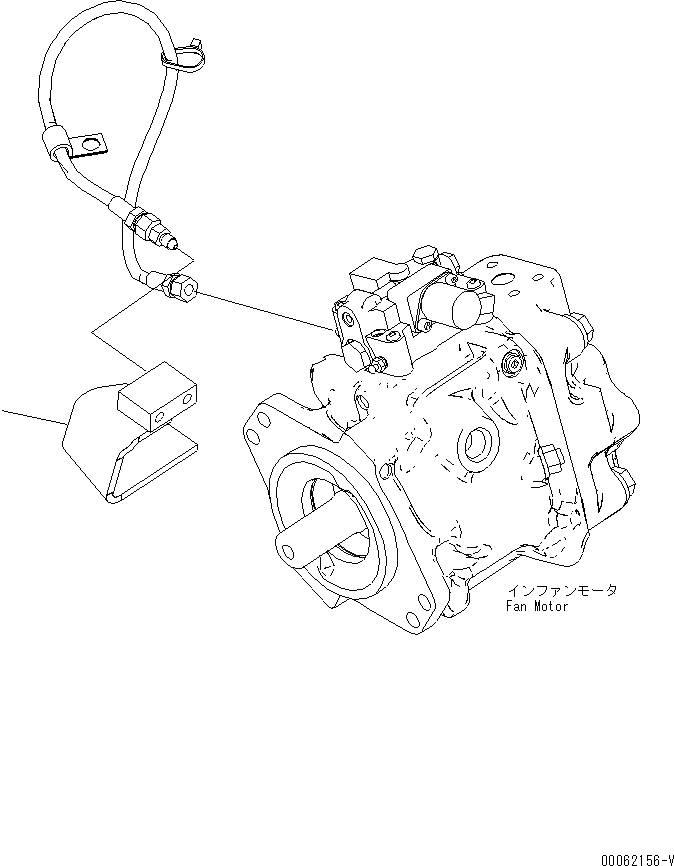 インファンモータ
Fan Motor

00062156-V