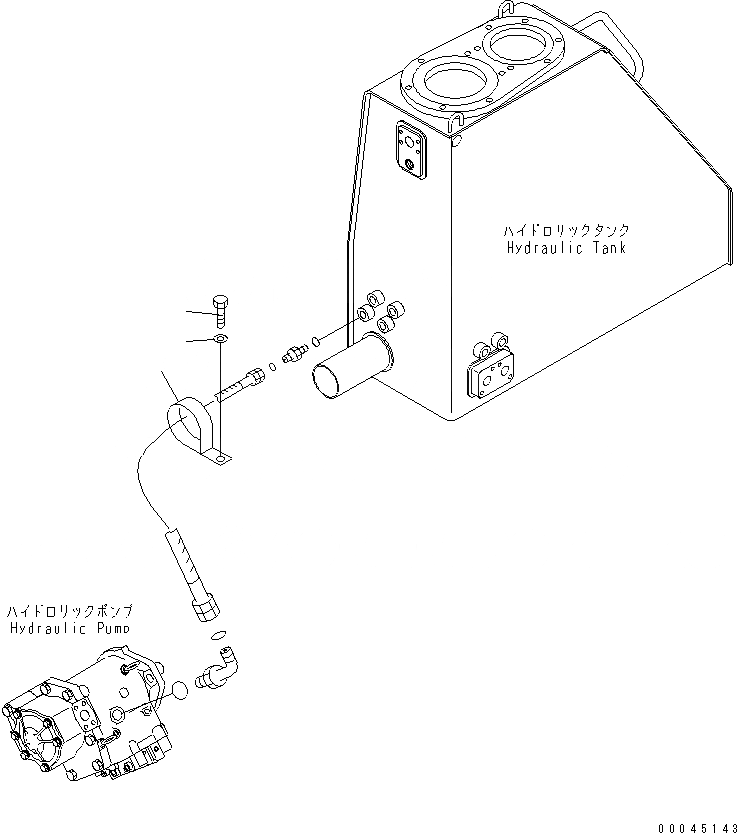 ハイドロリックタンク
Hydraulic Tank

ハイドロリックポンプ
Hydraulic Pump

00045143